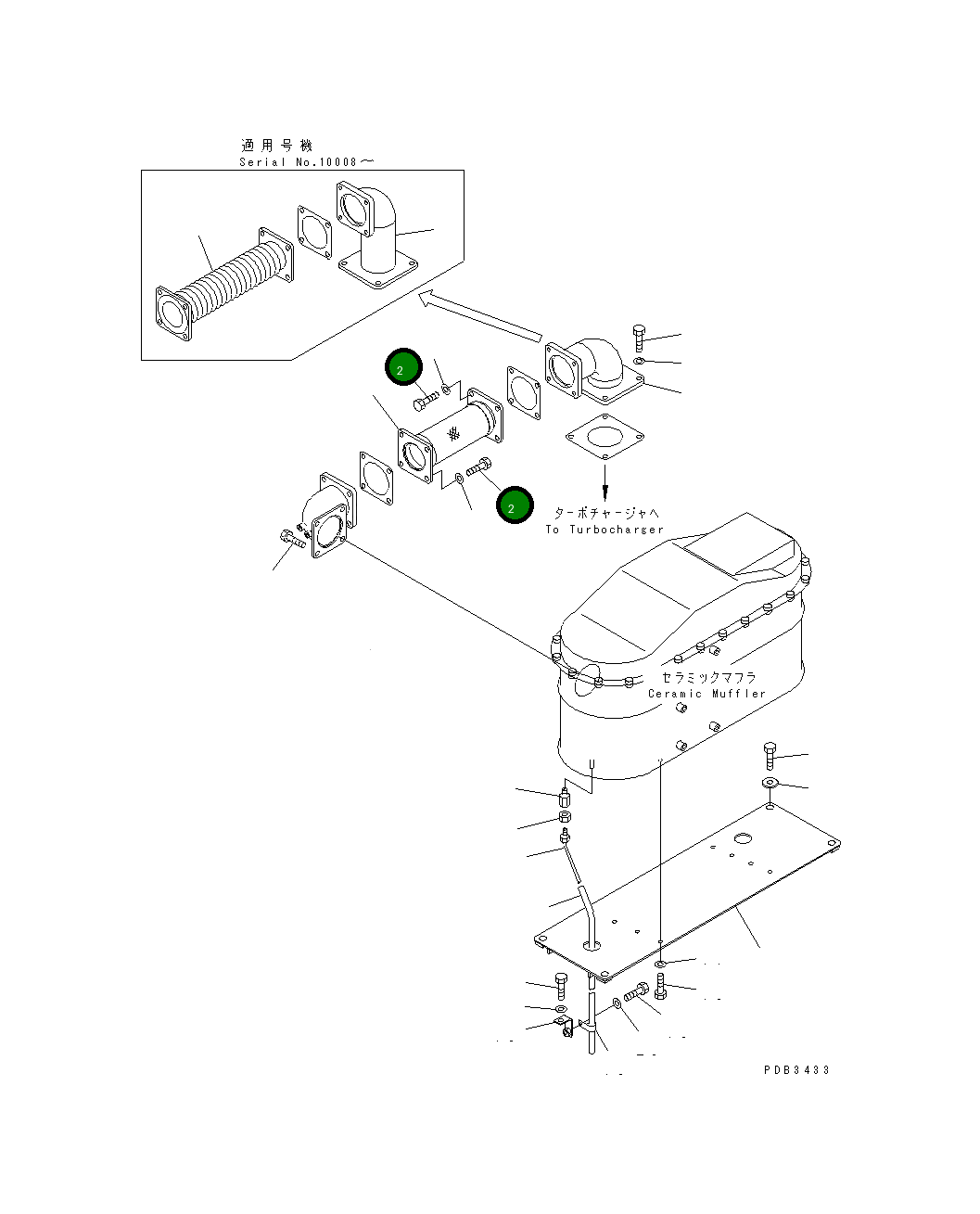 適用号機
Serial No.10008～

2

2

ターボチャージャへ
To Turbocharger

セラミックマフラ
Ceramic Muffler

PDB3433