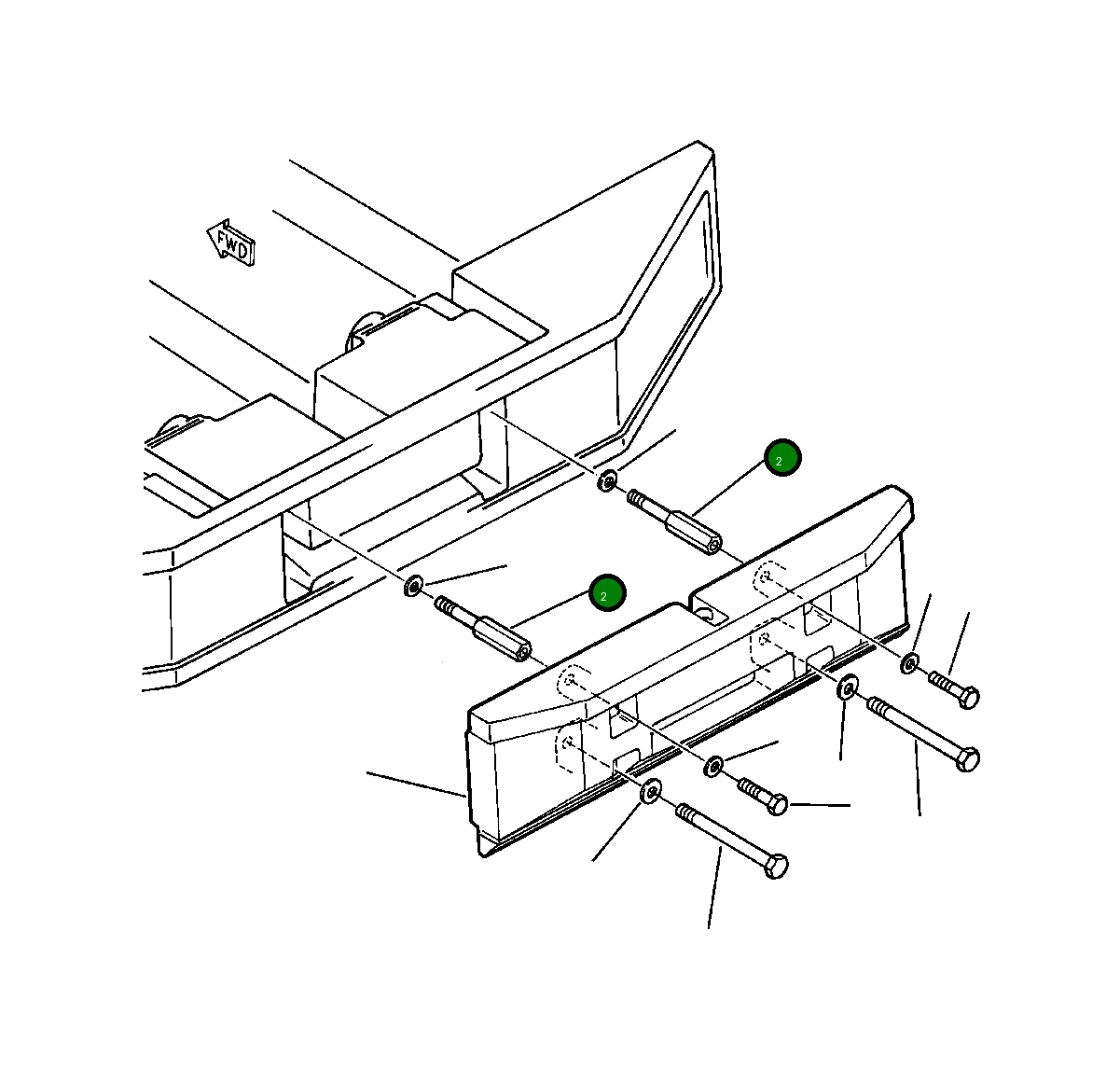 FWD
2
2