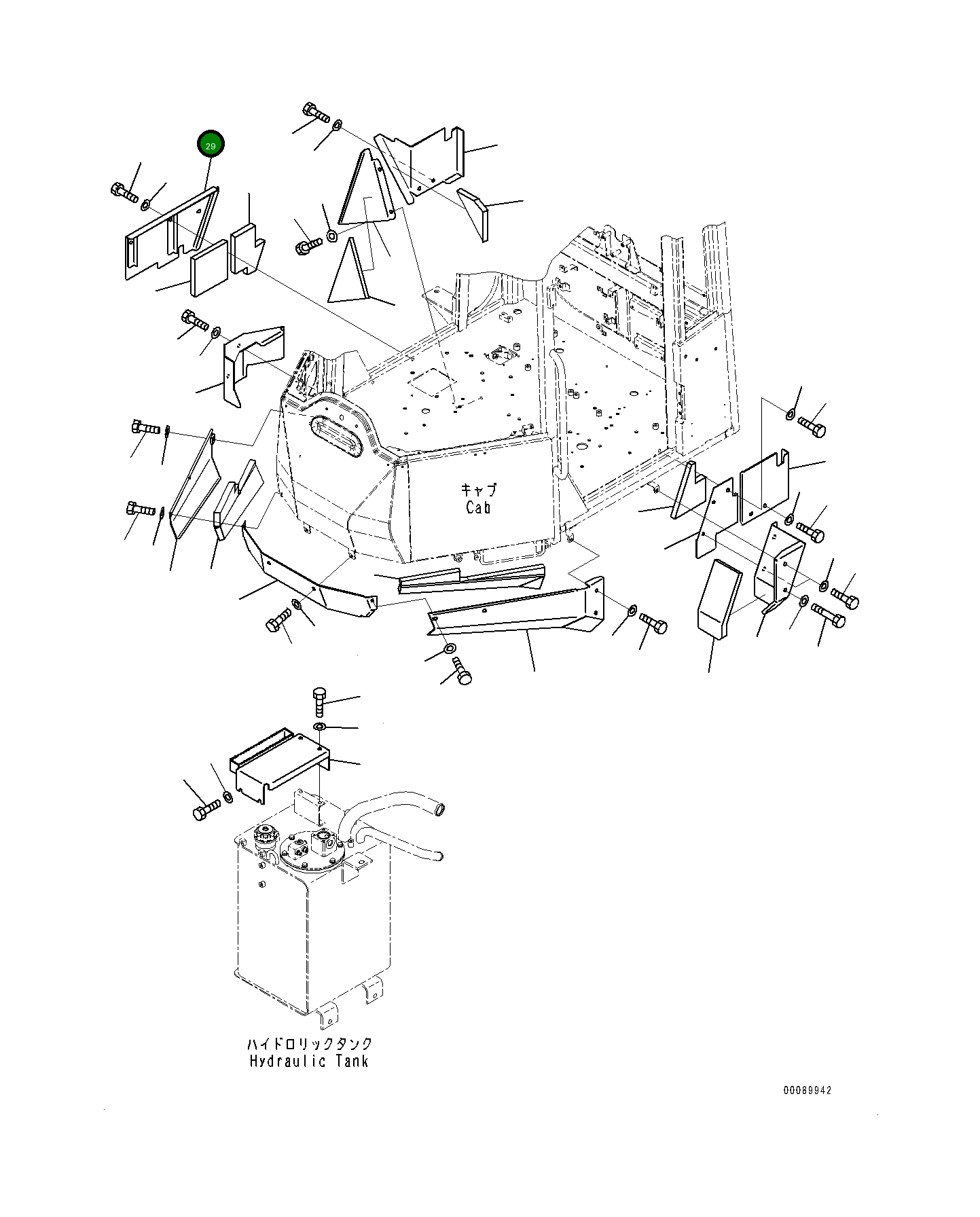 29

キャブ
Cab

ハイドロリックタンク
Hydraulic Tank

00089942