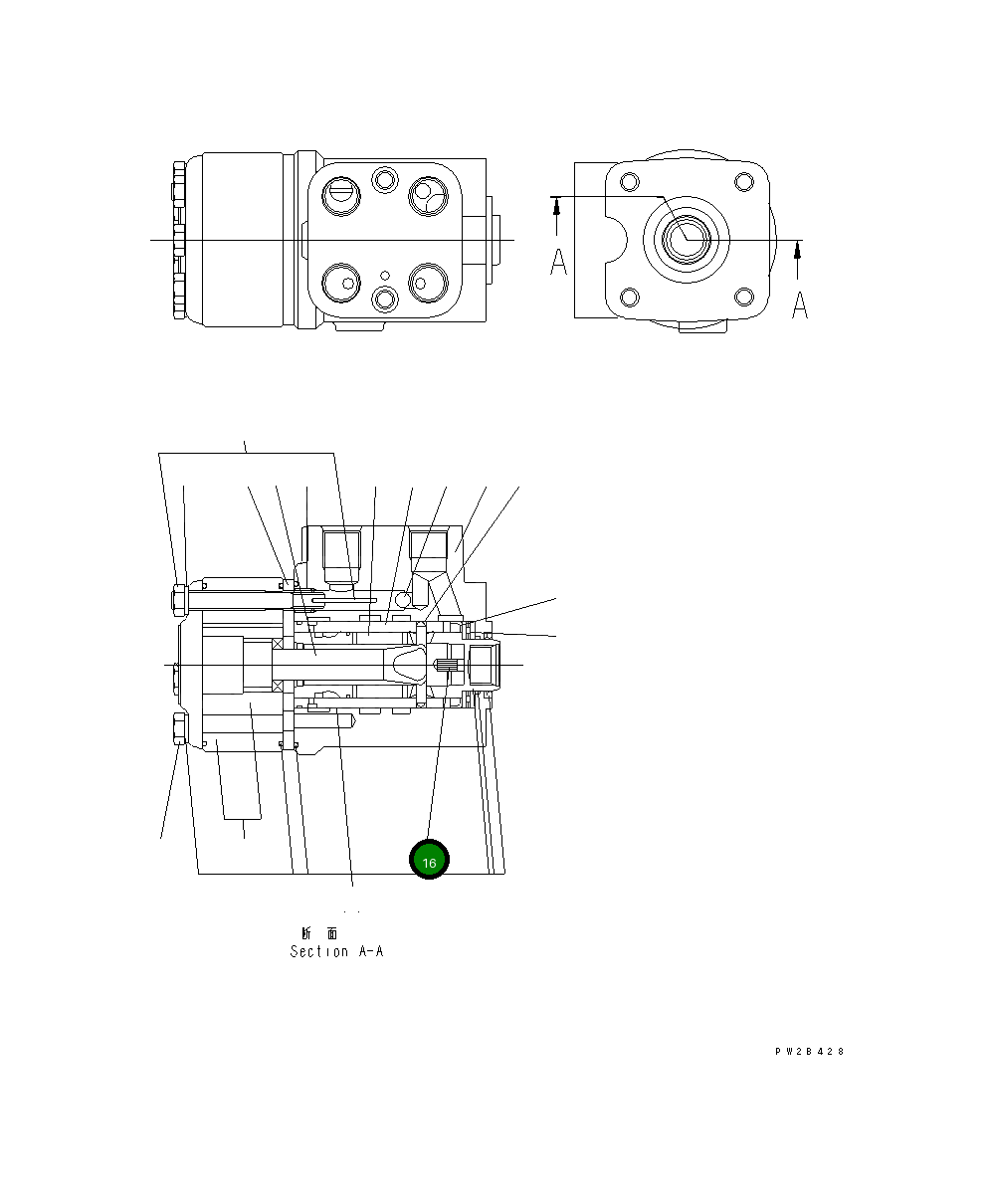 A
A
16
断 面
Section A-A
PW2B428