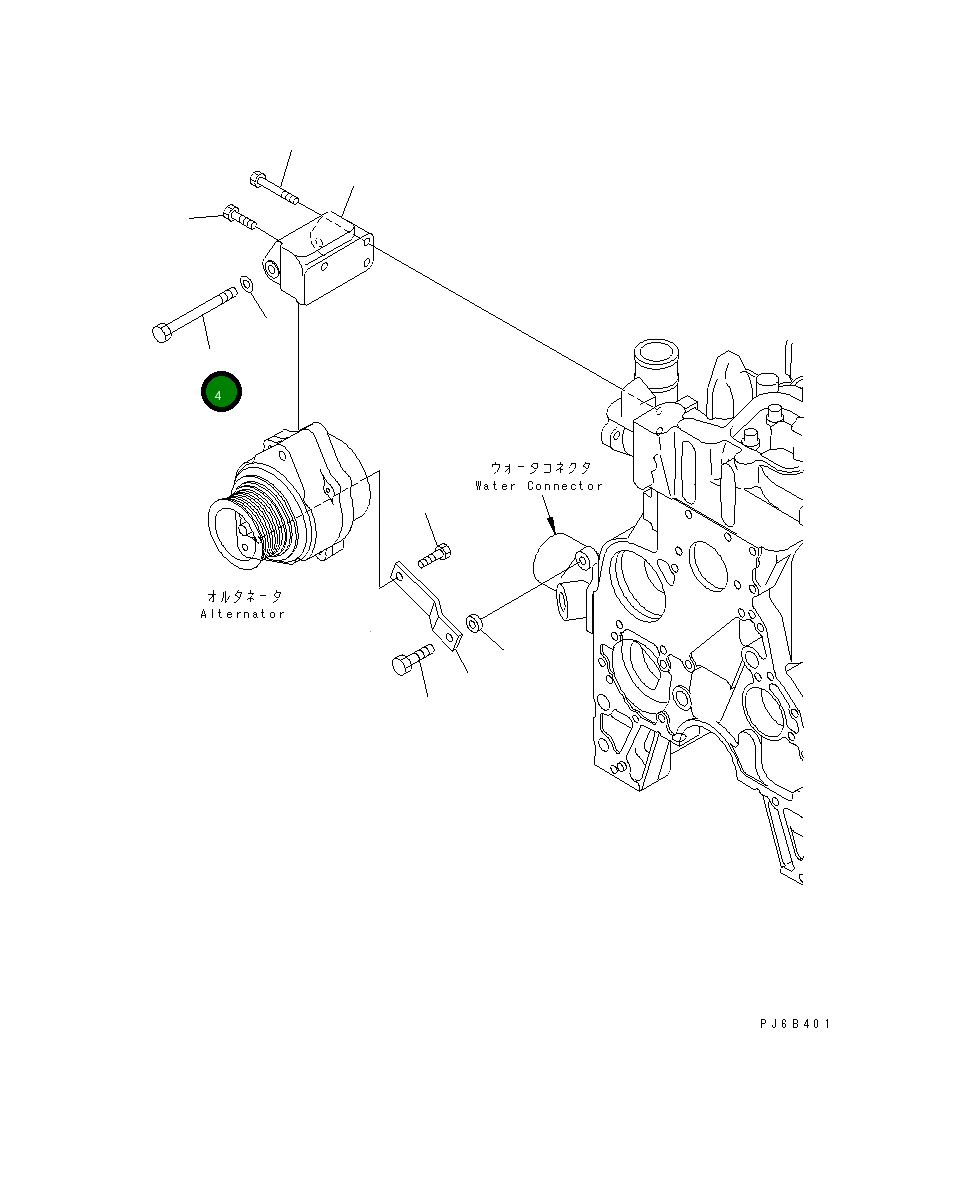 4

ウォータコネクタ
Water Connector

オルタネータ
Alternator

PJ6B401