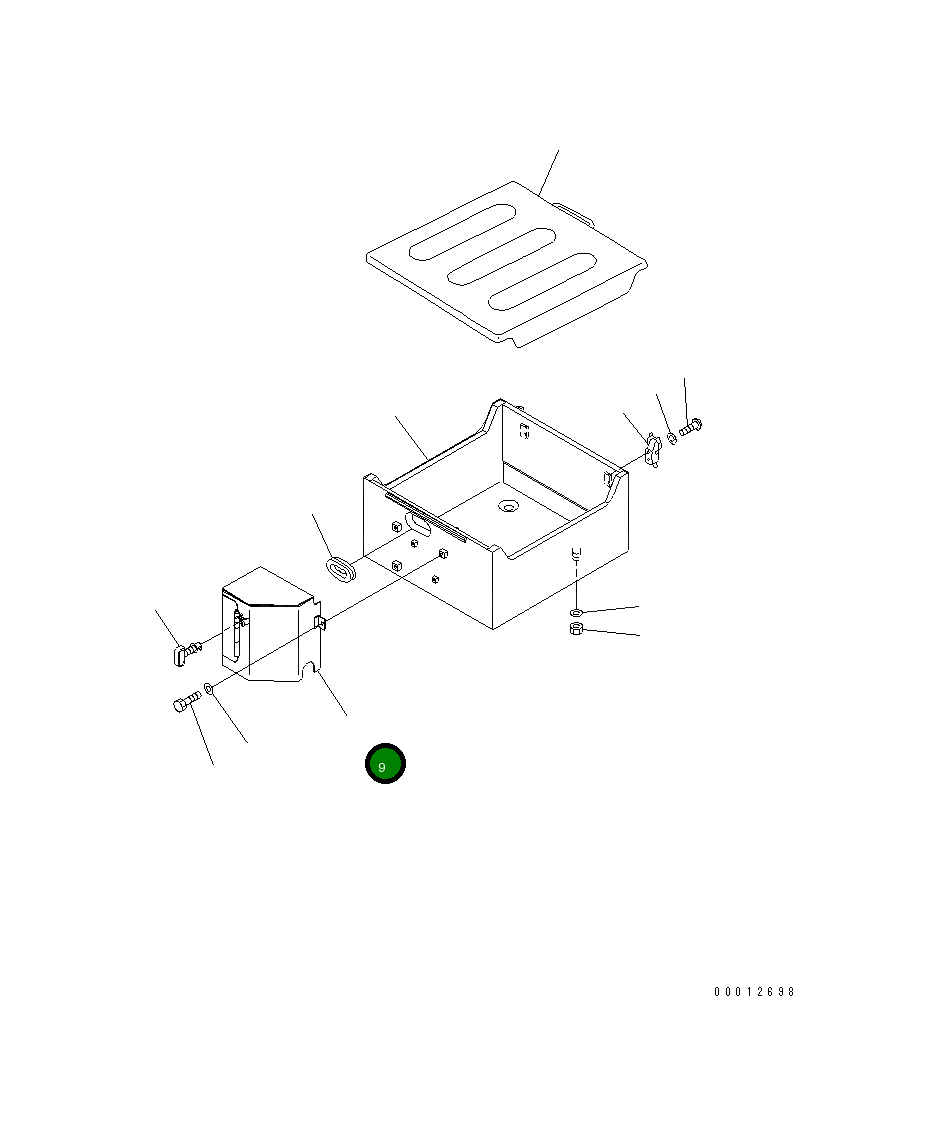 9

00012698