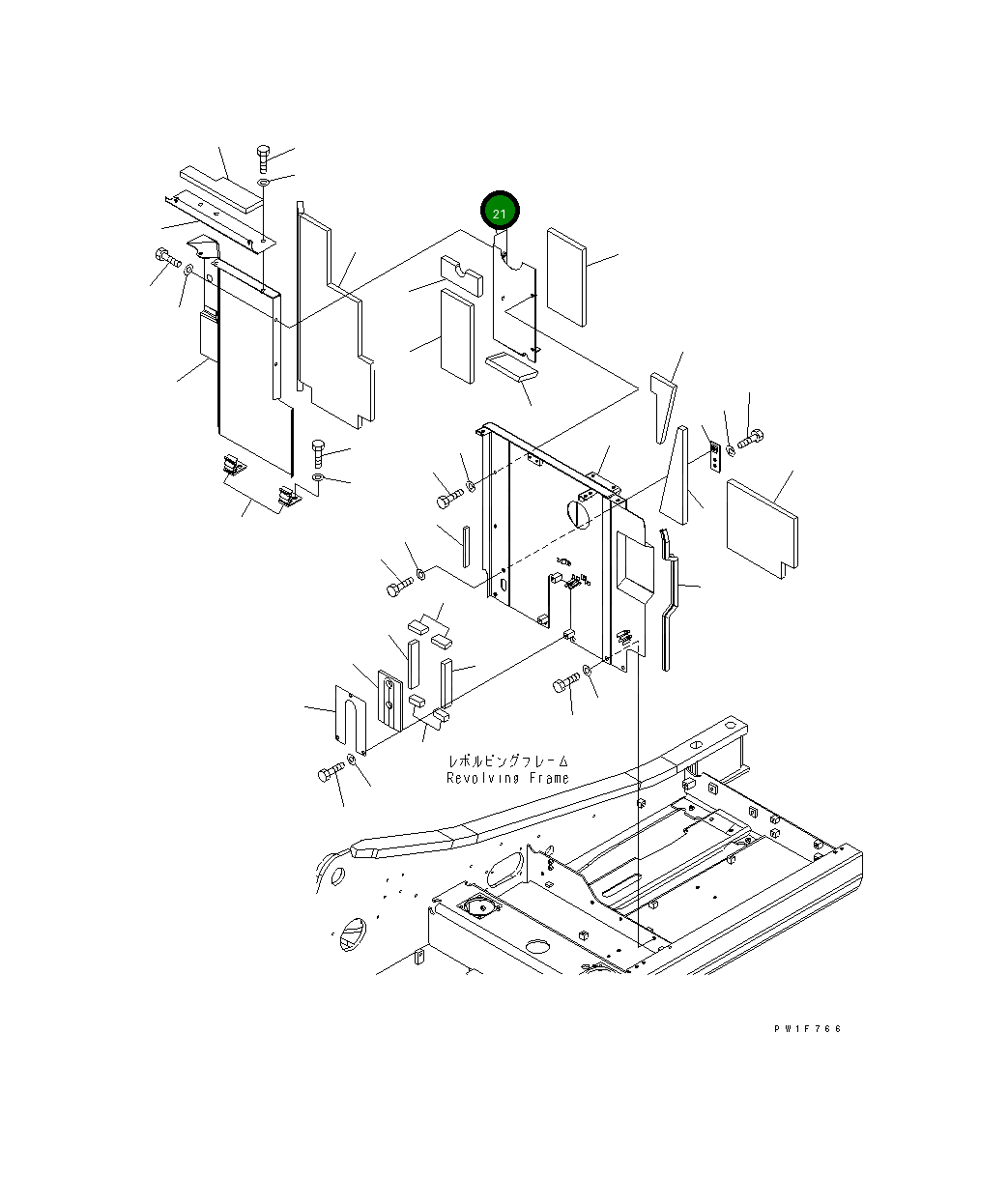 21

レボルビングフレーム
Revolving Frame

PW1F766