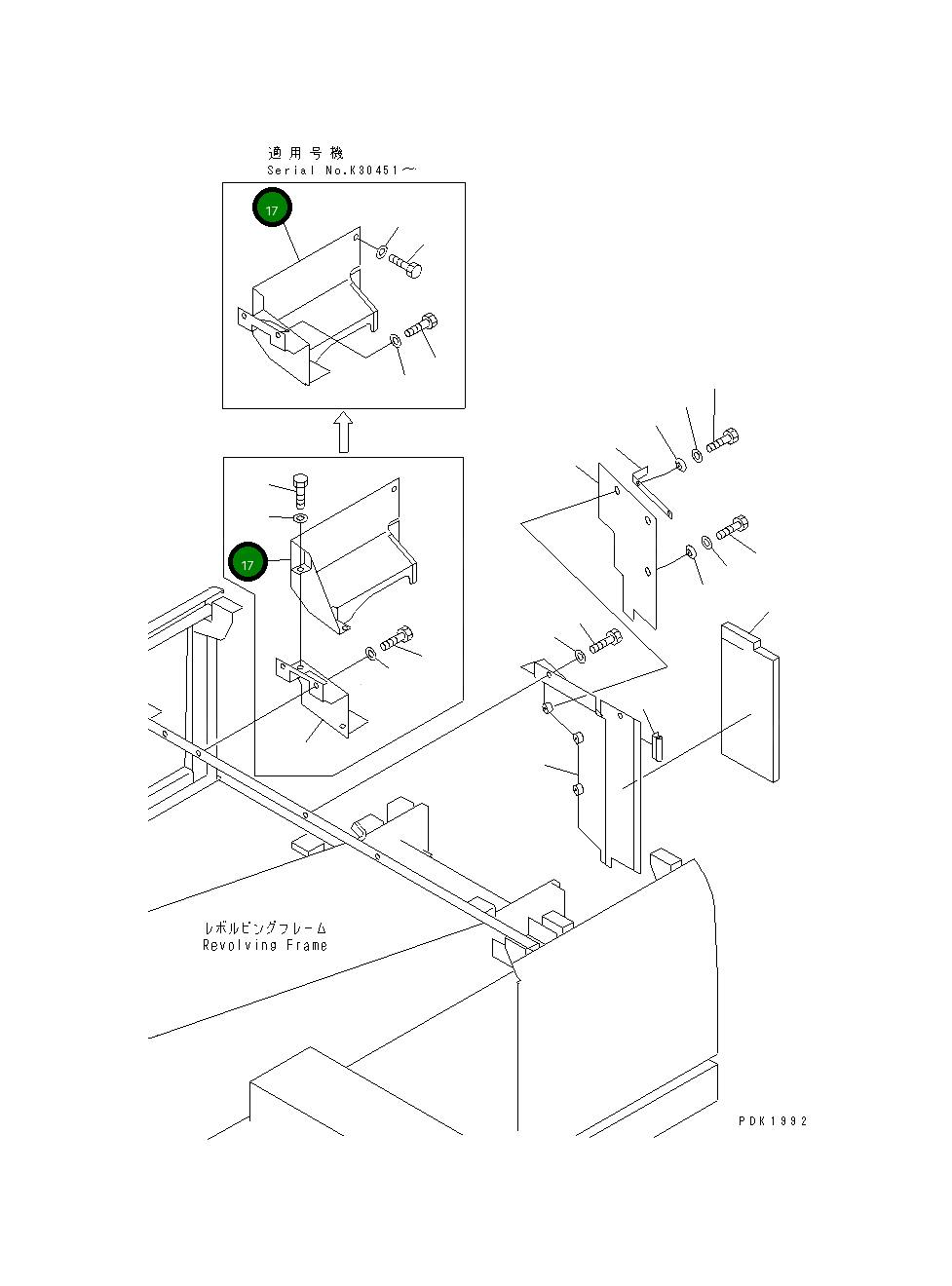 適用号機
Serial No.K30451～

17

17

レボルビングフレーム
Revolving Frame

PDK1992