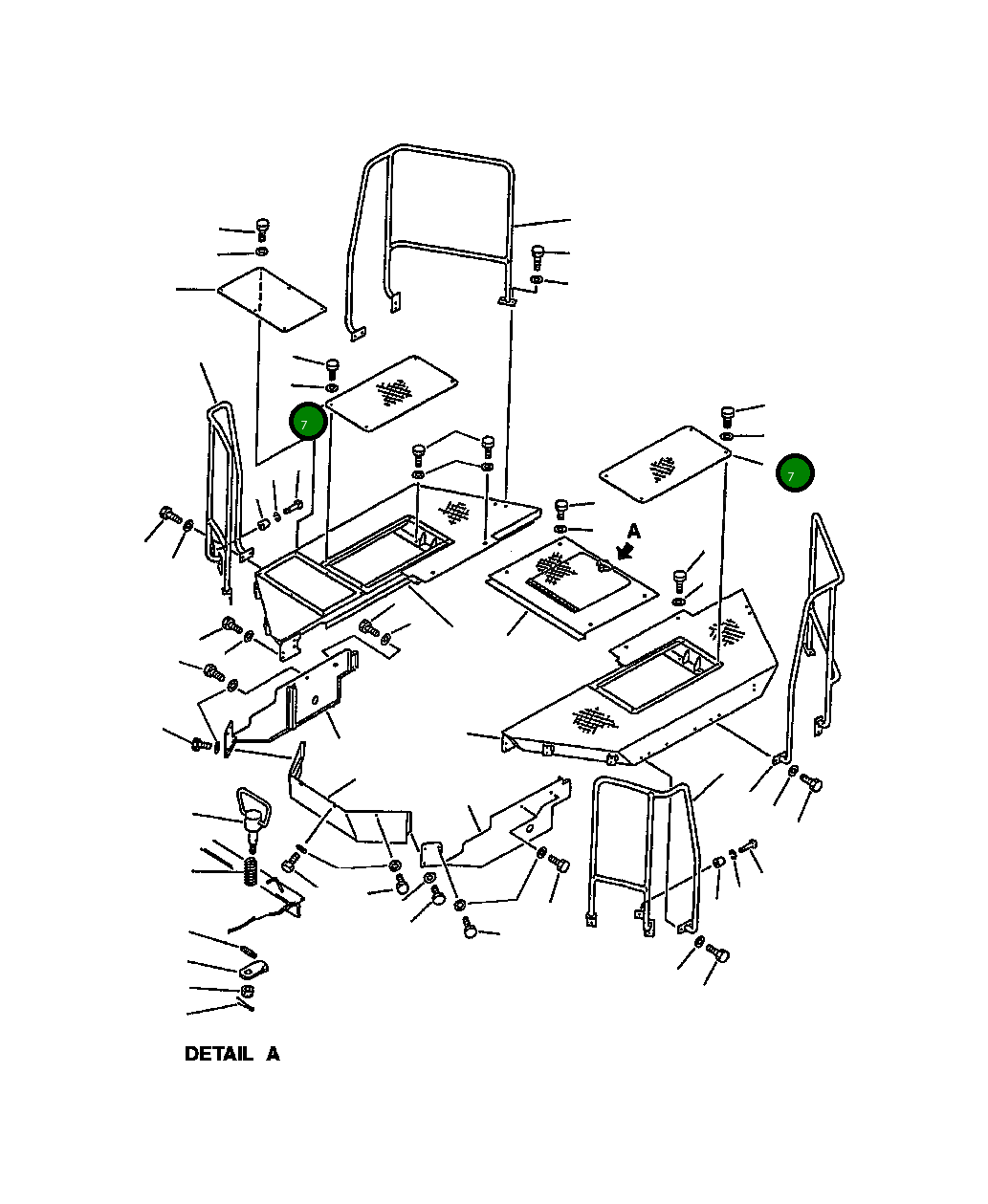 7
7
A
DETAIL A