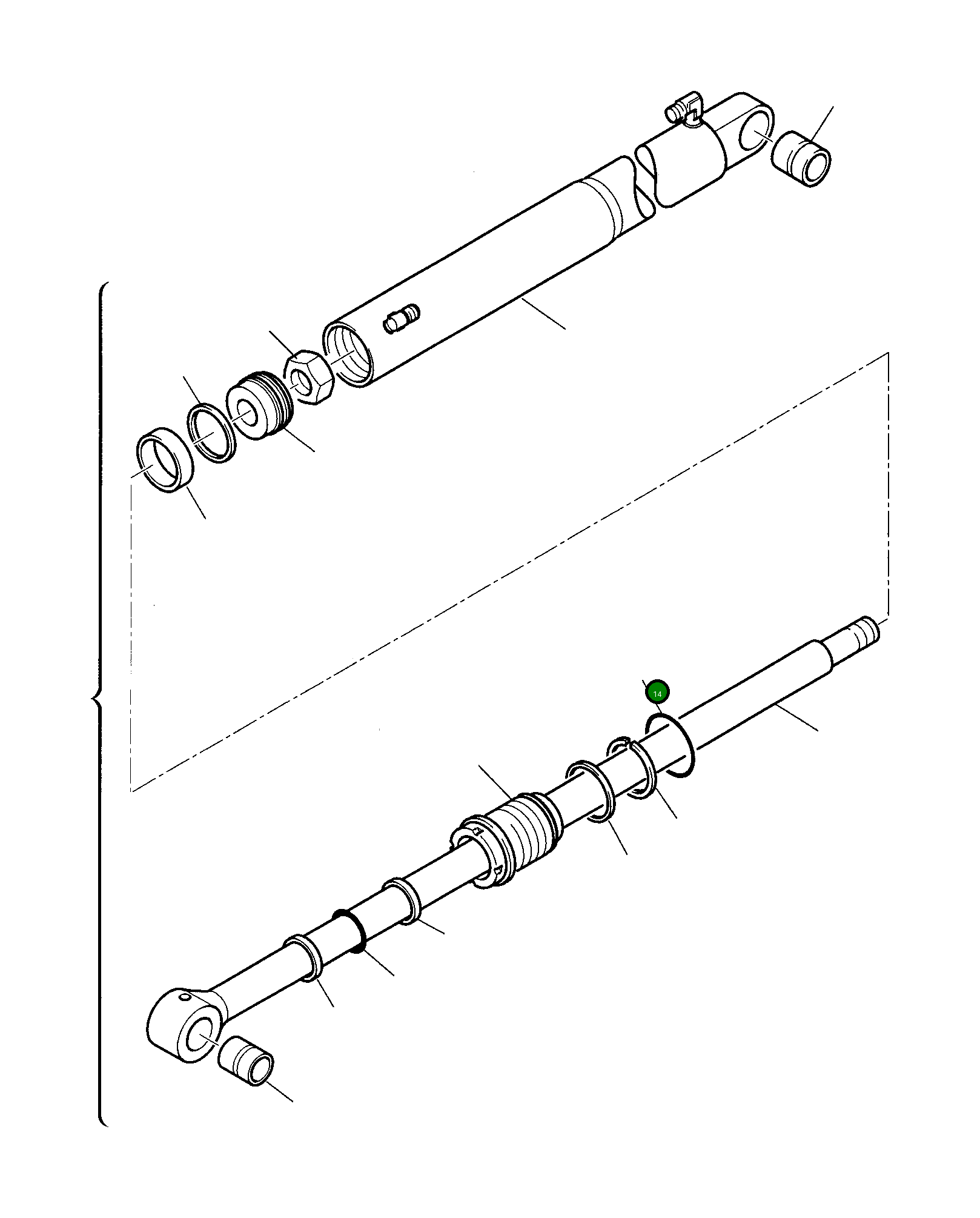 14