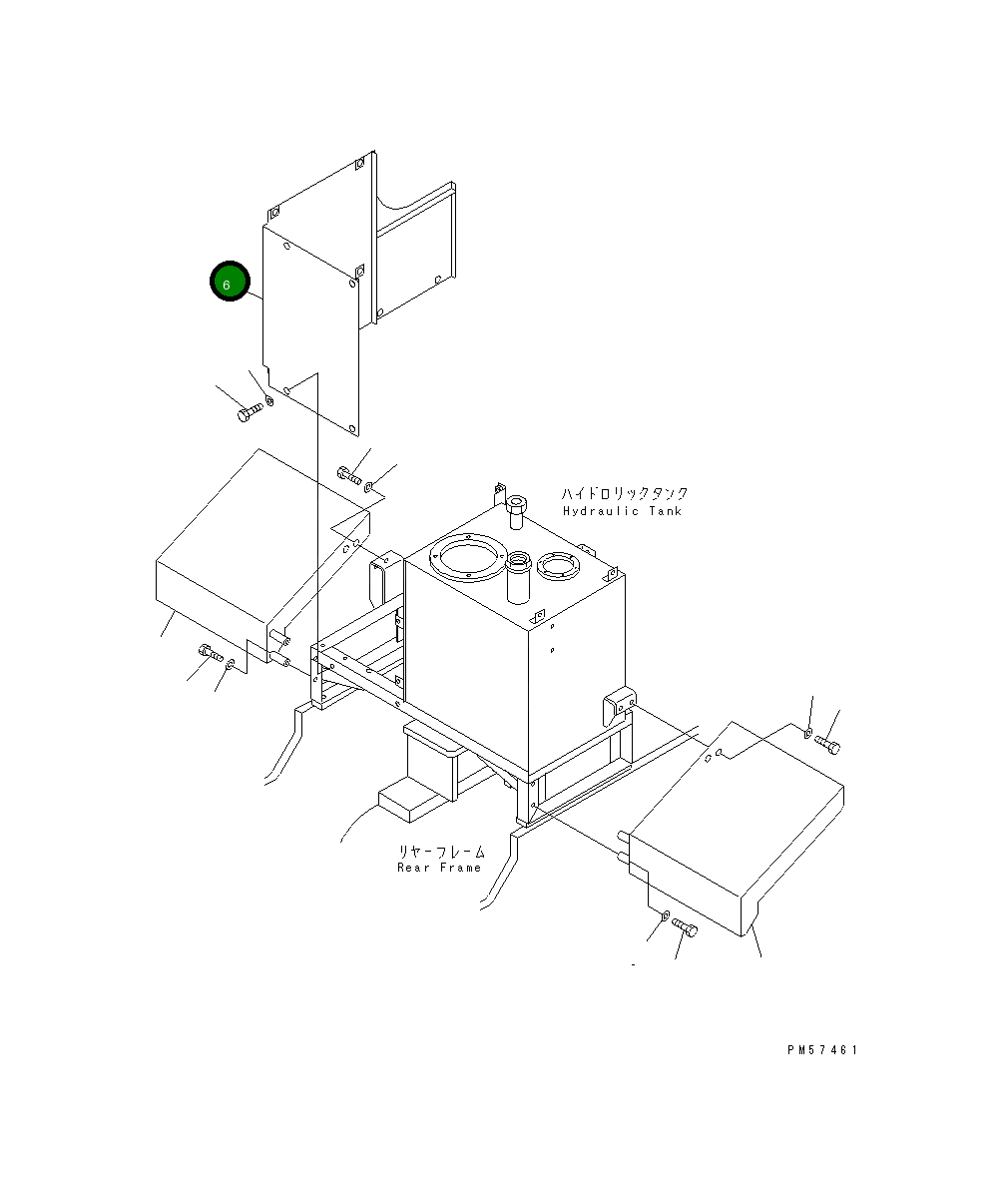 6

ハイドロリックタンク
Hydraulic Tank

リヤーフレーム
Rear Frame

PM57461