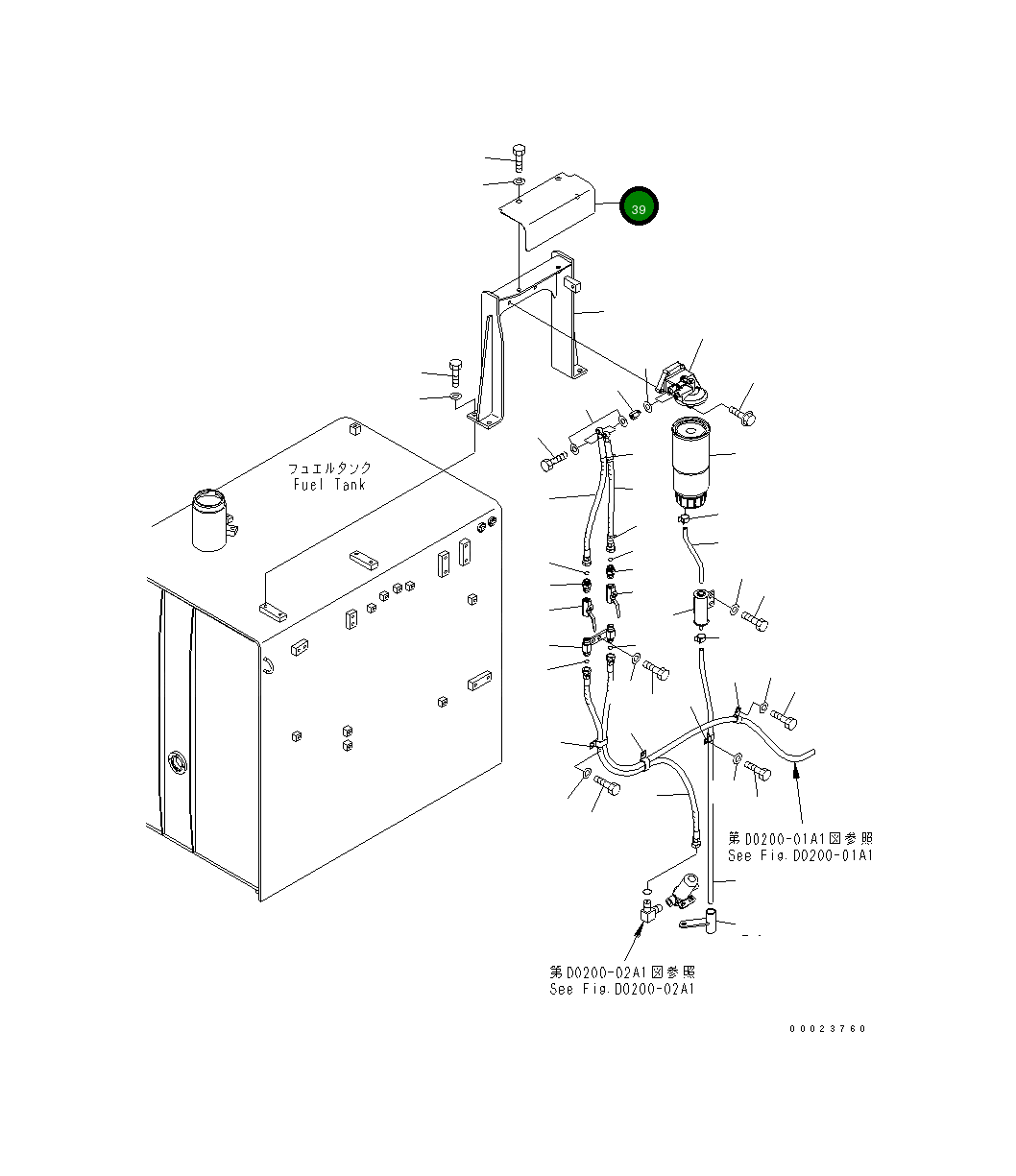 39

フュエルタンク
Fuel Tank

第D0200-01A1図参照
See Fig.D0200-01A1

第D0200-02A1図参照
See Fig.D0200-02A1

00023760