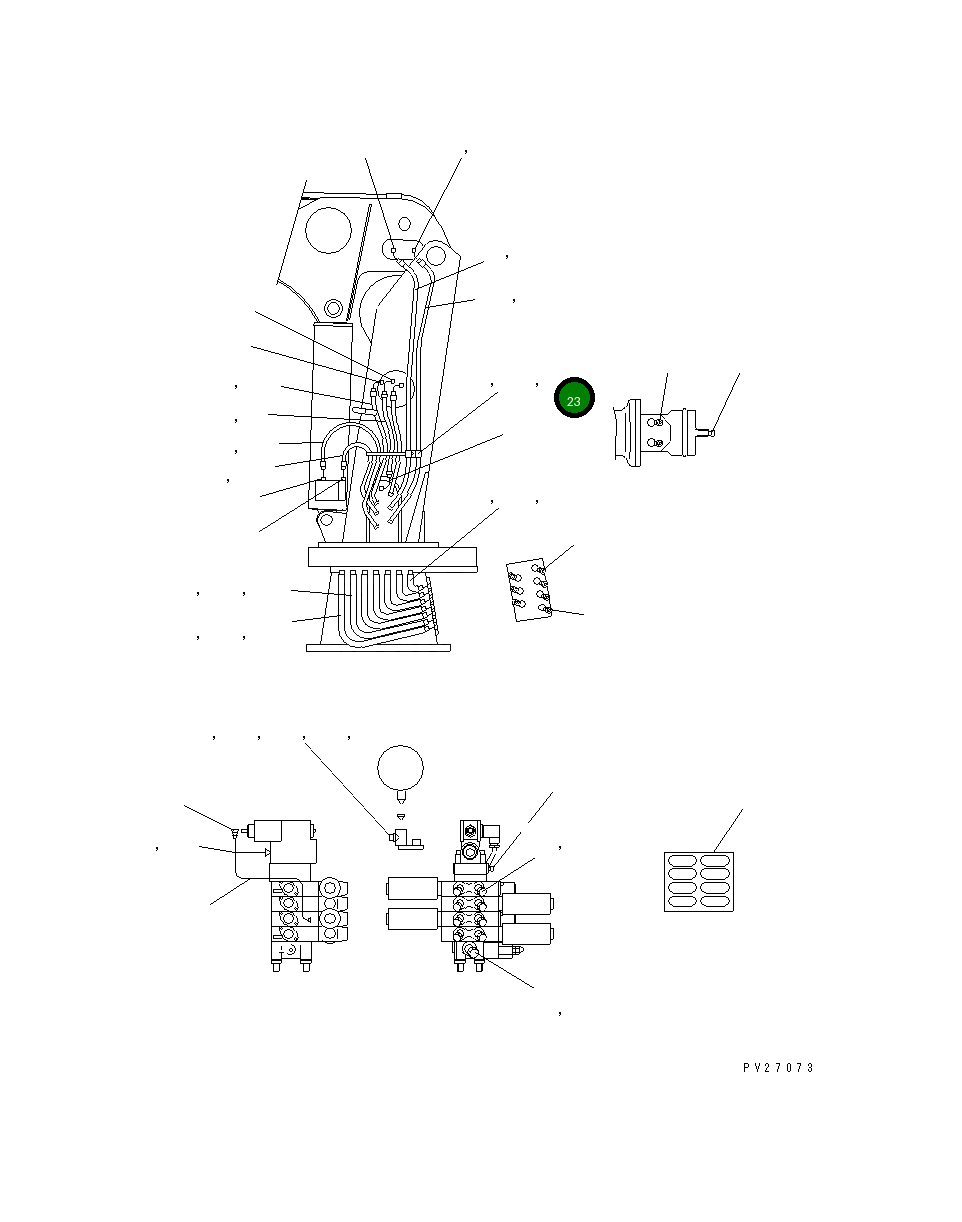 23

PV27073