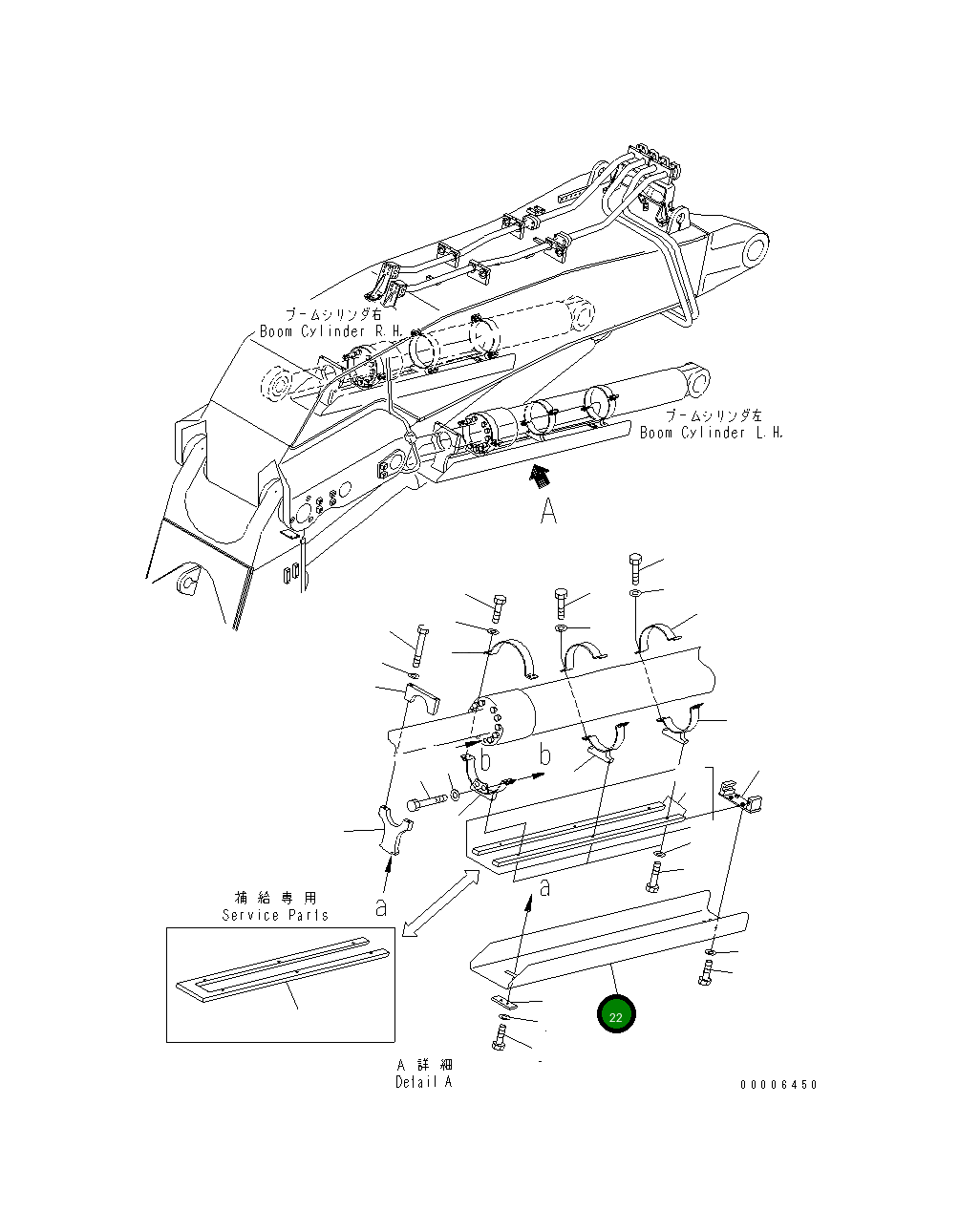 ブームシリンダ右
Boom Cylinder R.H.

ブームシリンダ左
Boom Cylinder L.H.

A

b

b

a

a

補給専用
Service Parts

22

A 詳細
Detail A

00006450