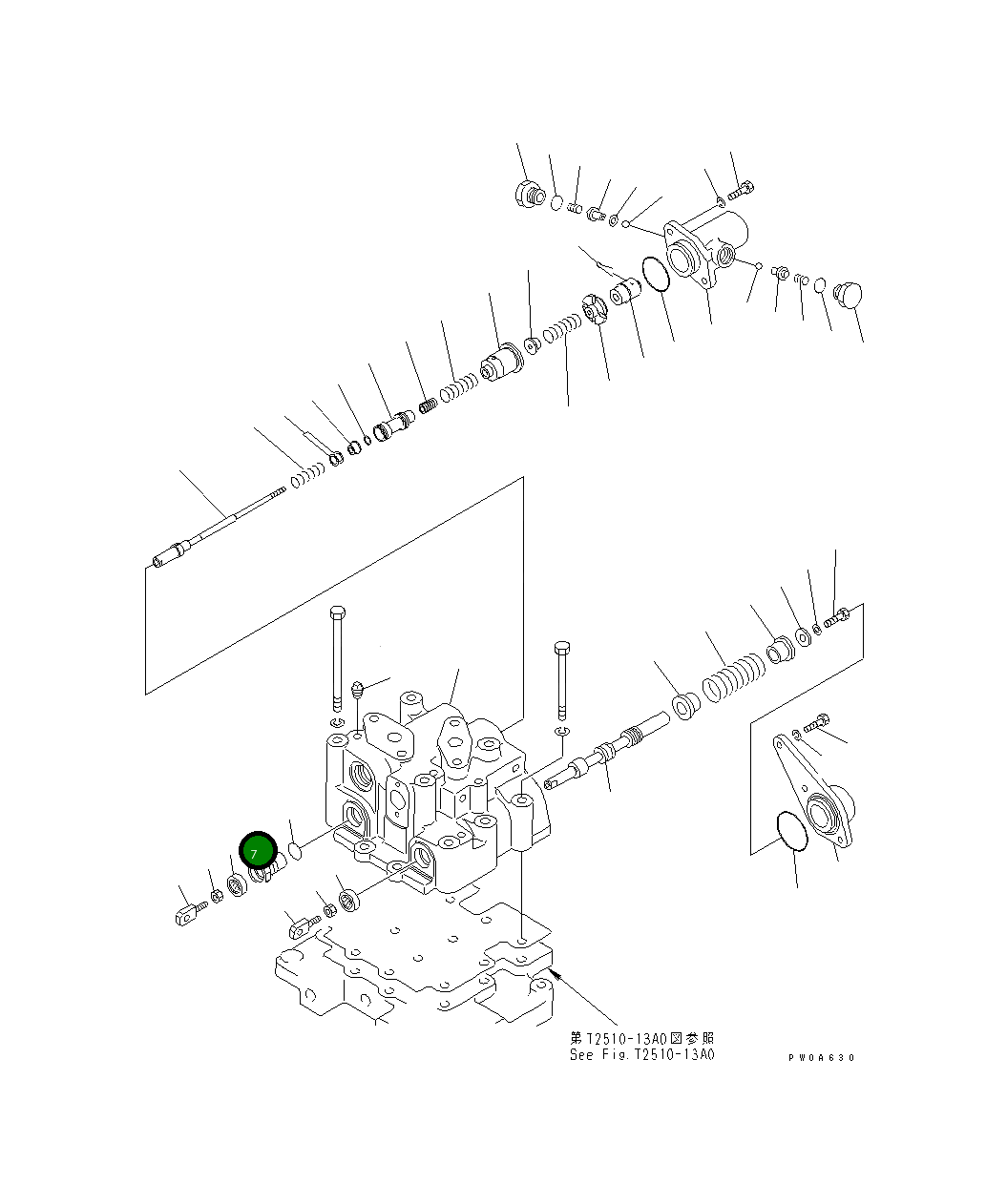 7

第T2510-13A0図参照
See Fig.T2510-13A0

PW0A630