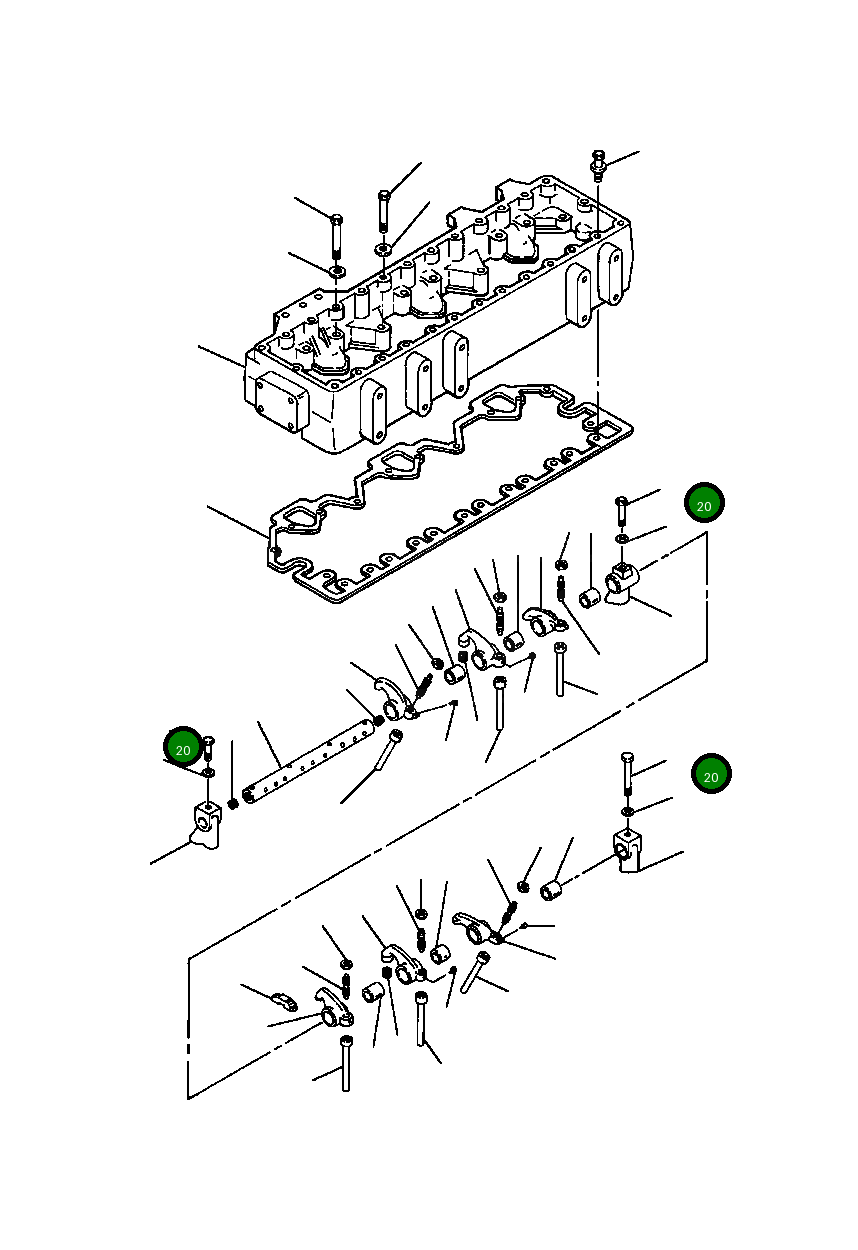 20

20

20