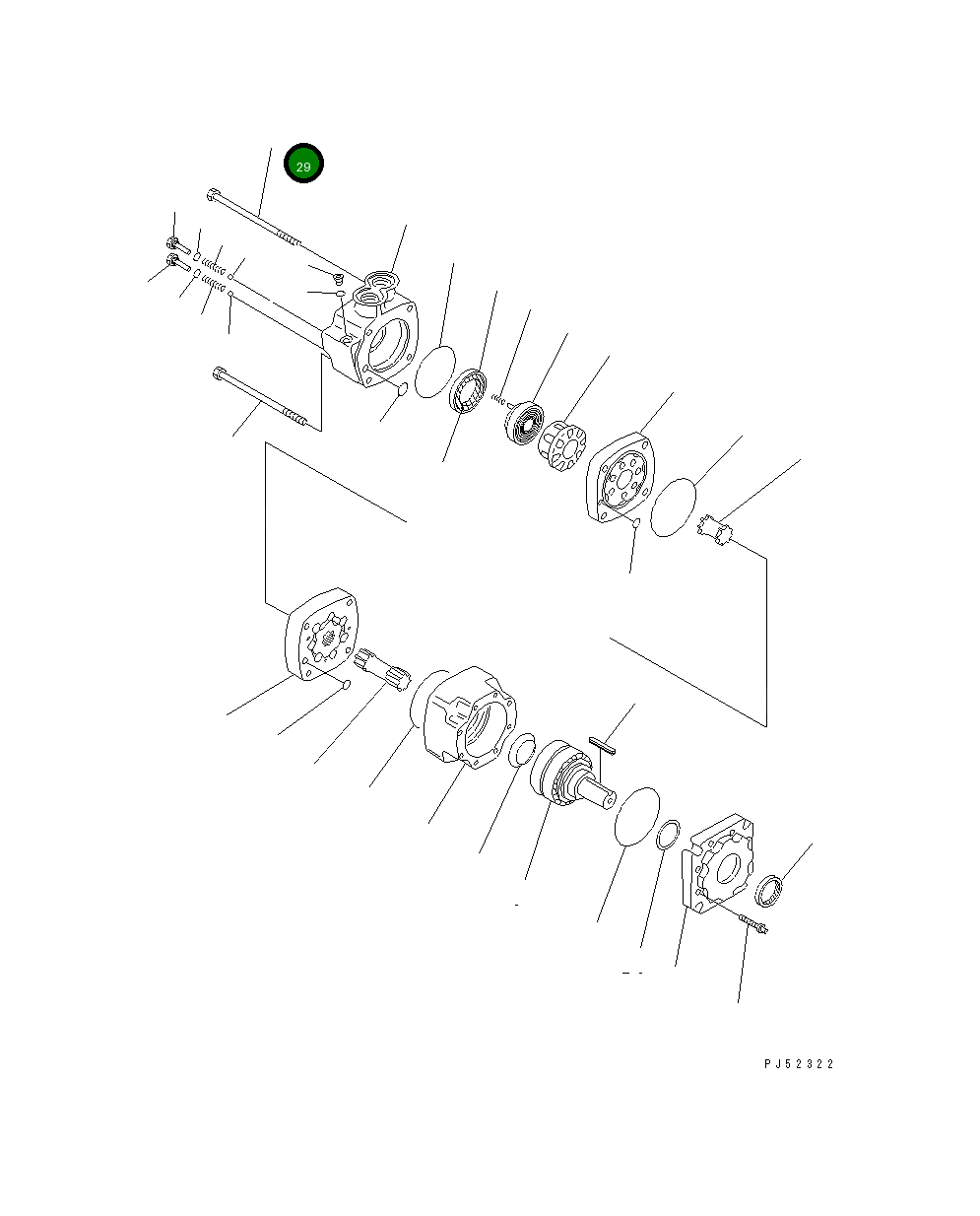 29

PJ52322