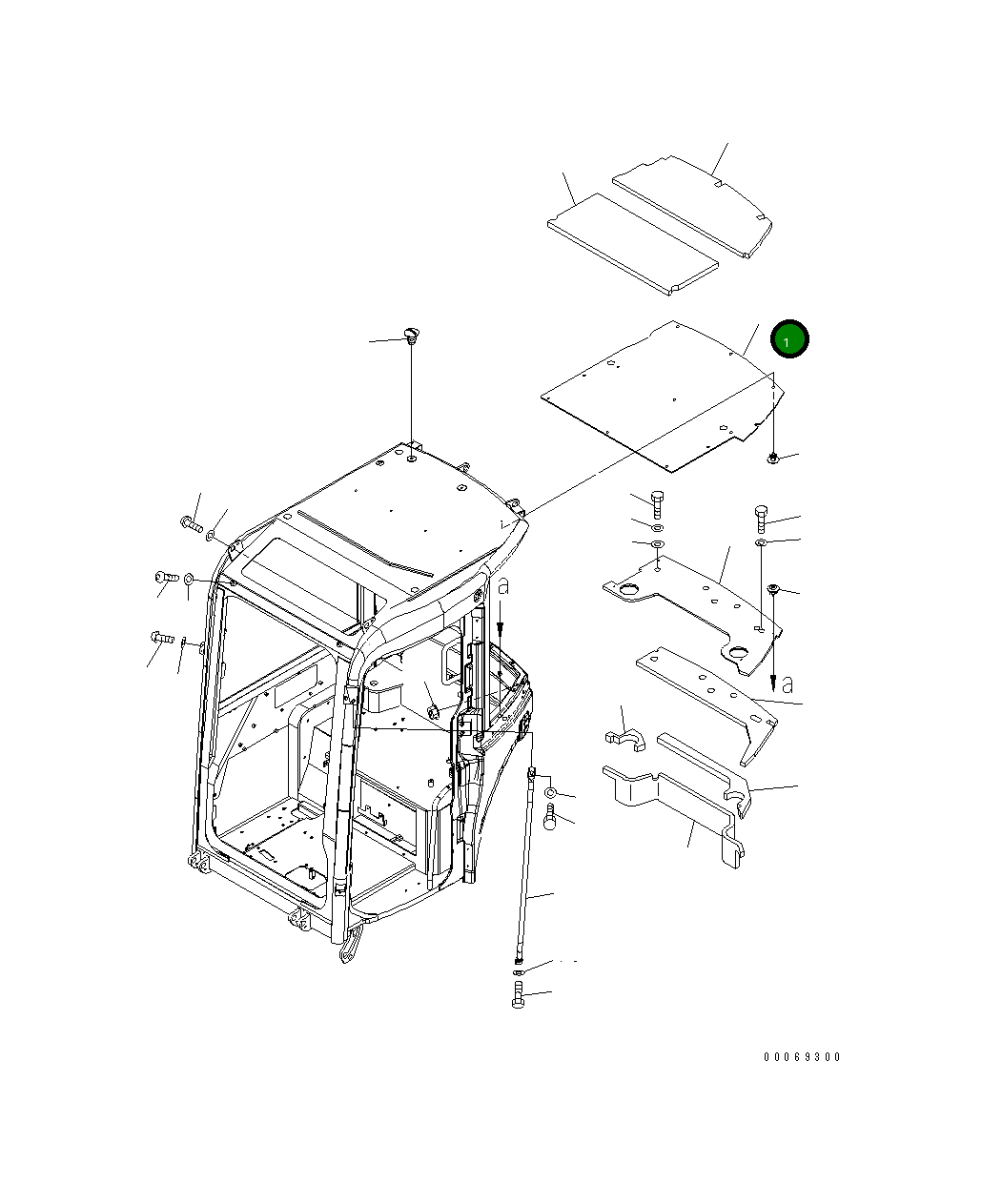 1

a

a

00069300