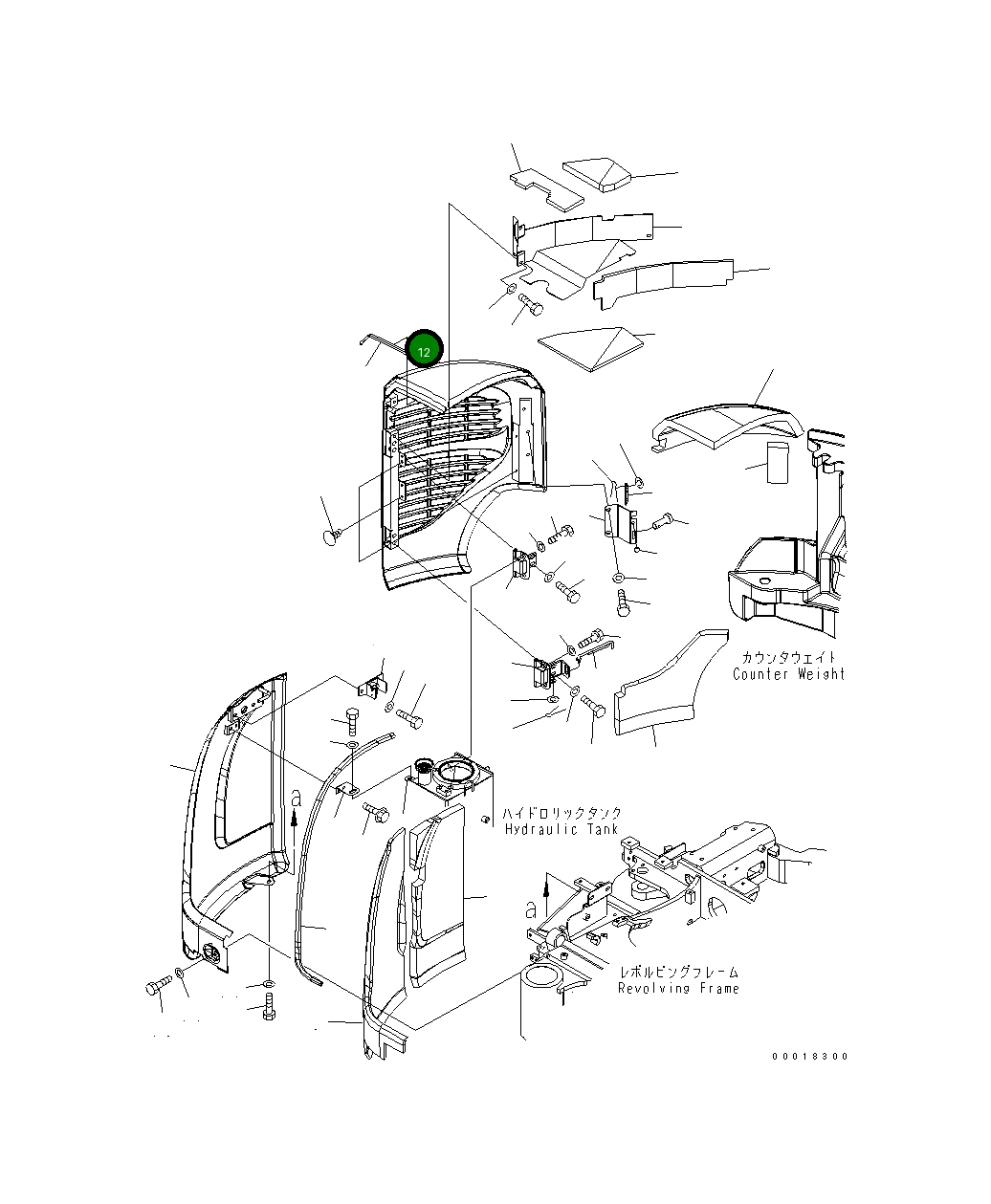 12

カウンタウェイト
Counter Weight

a

ハイドロリックタンク
Hydraulic Tank

a

レボルビングフレーム
Revolving Frame

00018300