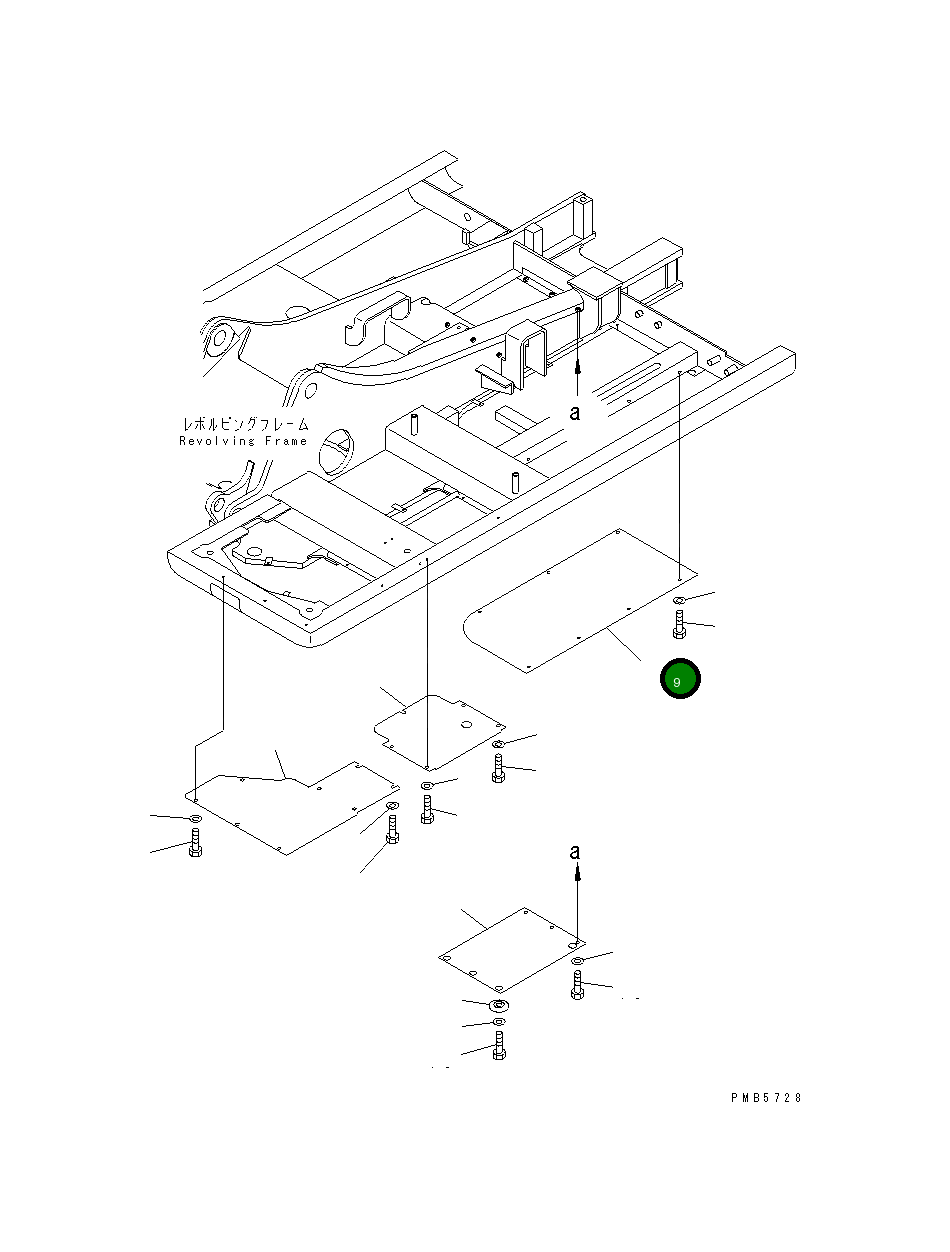 a

レボルビングフレーム
Revolving Frame

9

a

PMB5728