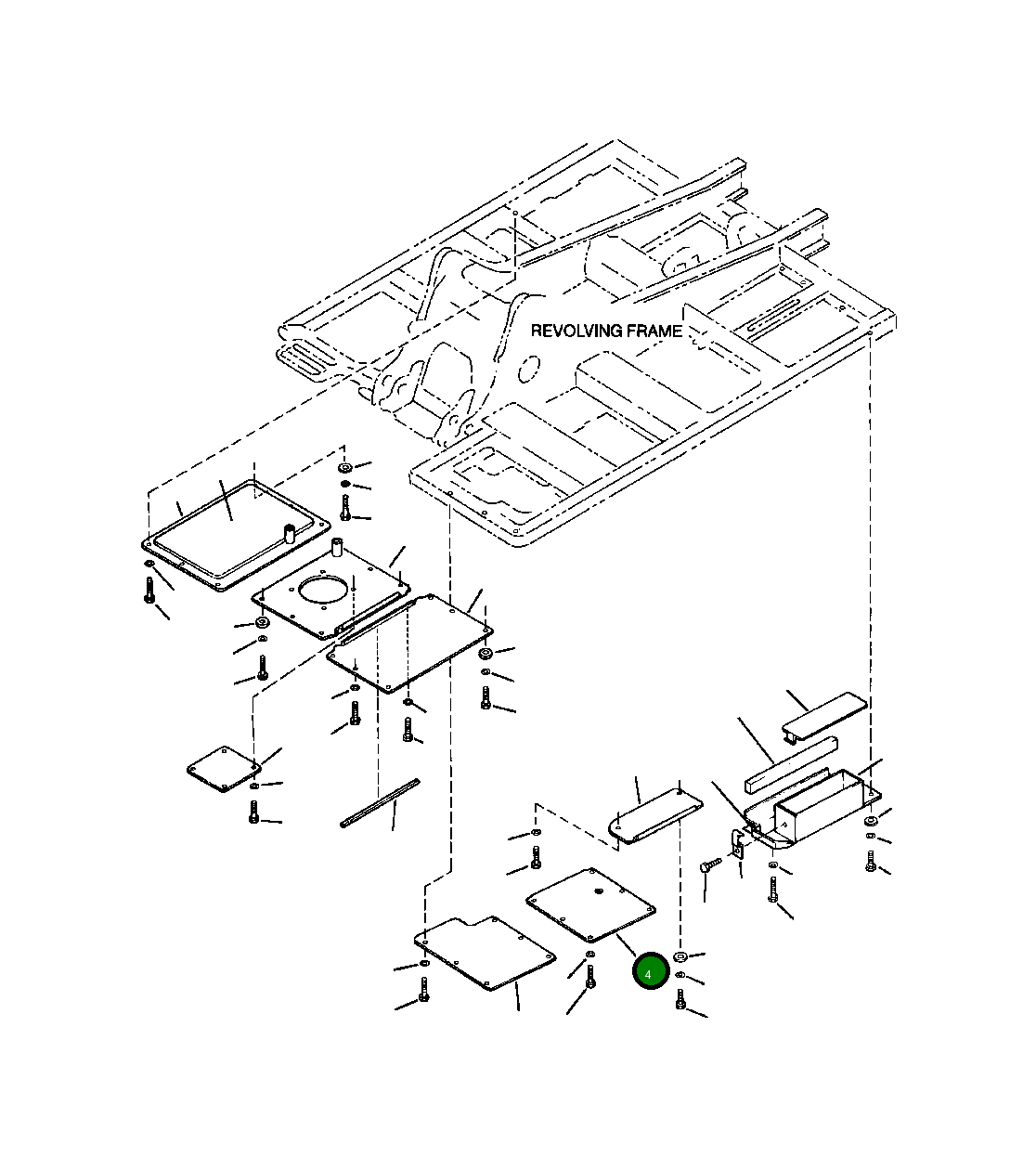 REVOLVING FRAME

4