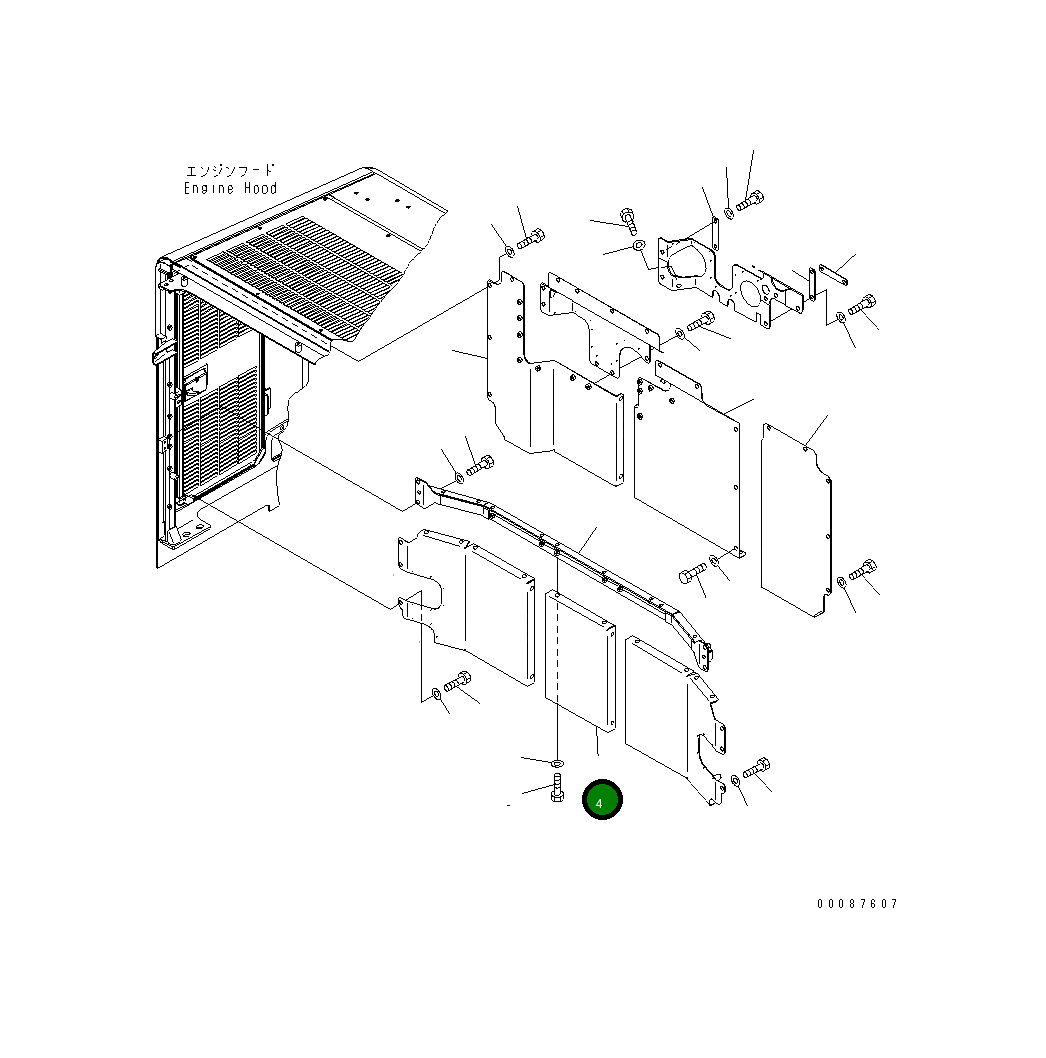 エンジンフード
Engine Hood

4

00087607