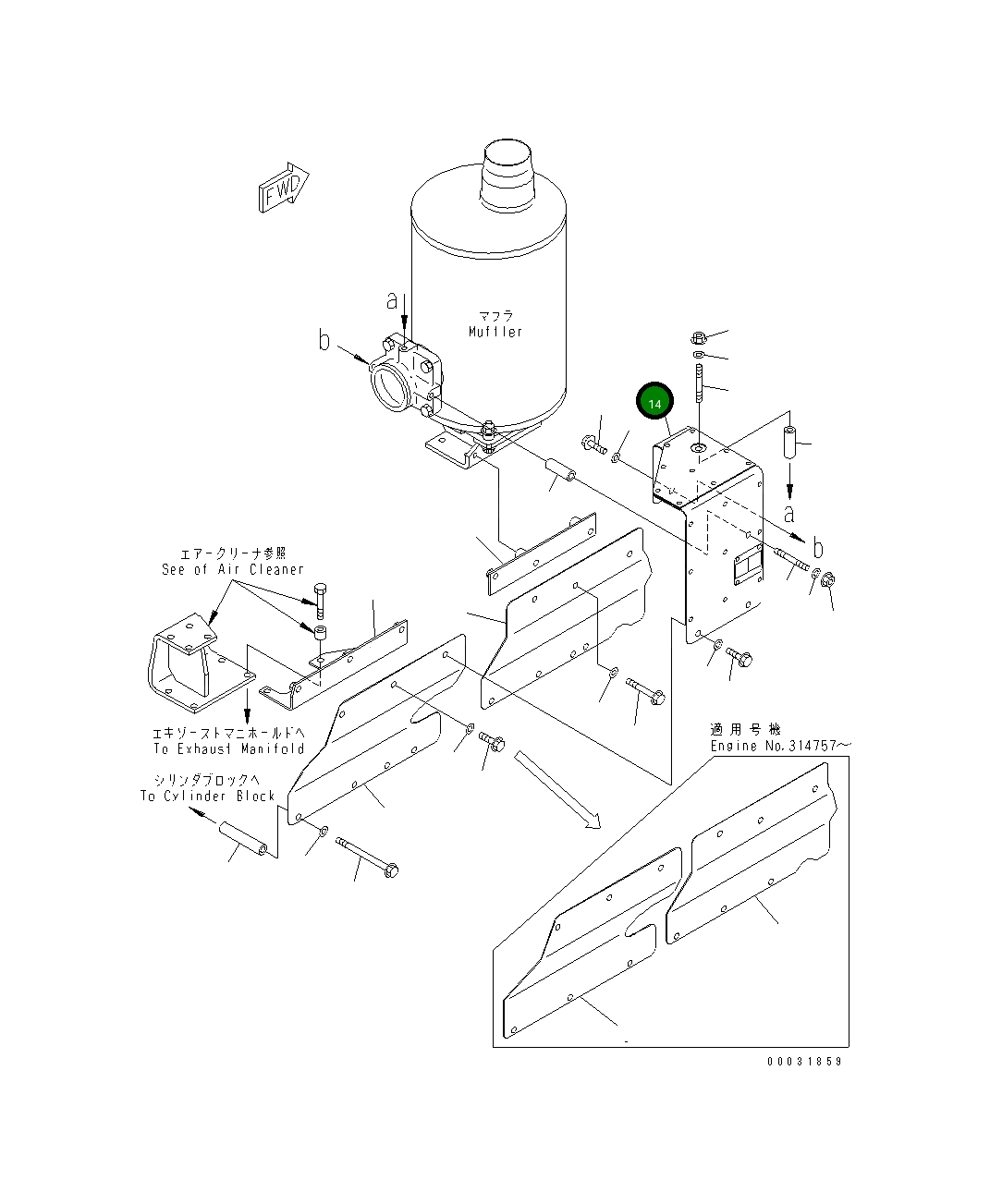 FWD

a

b

マフラ
Muffler

14

a

b

エアークリーナ参照
See of Air Cleaner

エキゾーストマニホールドへ
To Exhaust Manifold

シリンダブロックへ
To Cylinder Block

適用号機
Engine No.314757～

00031859