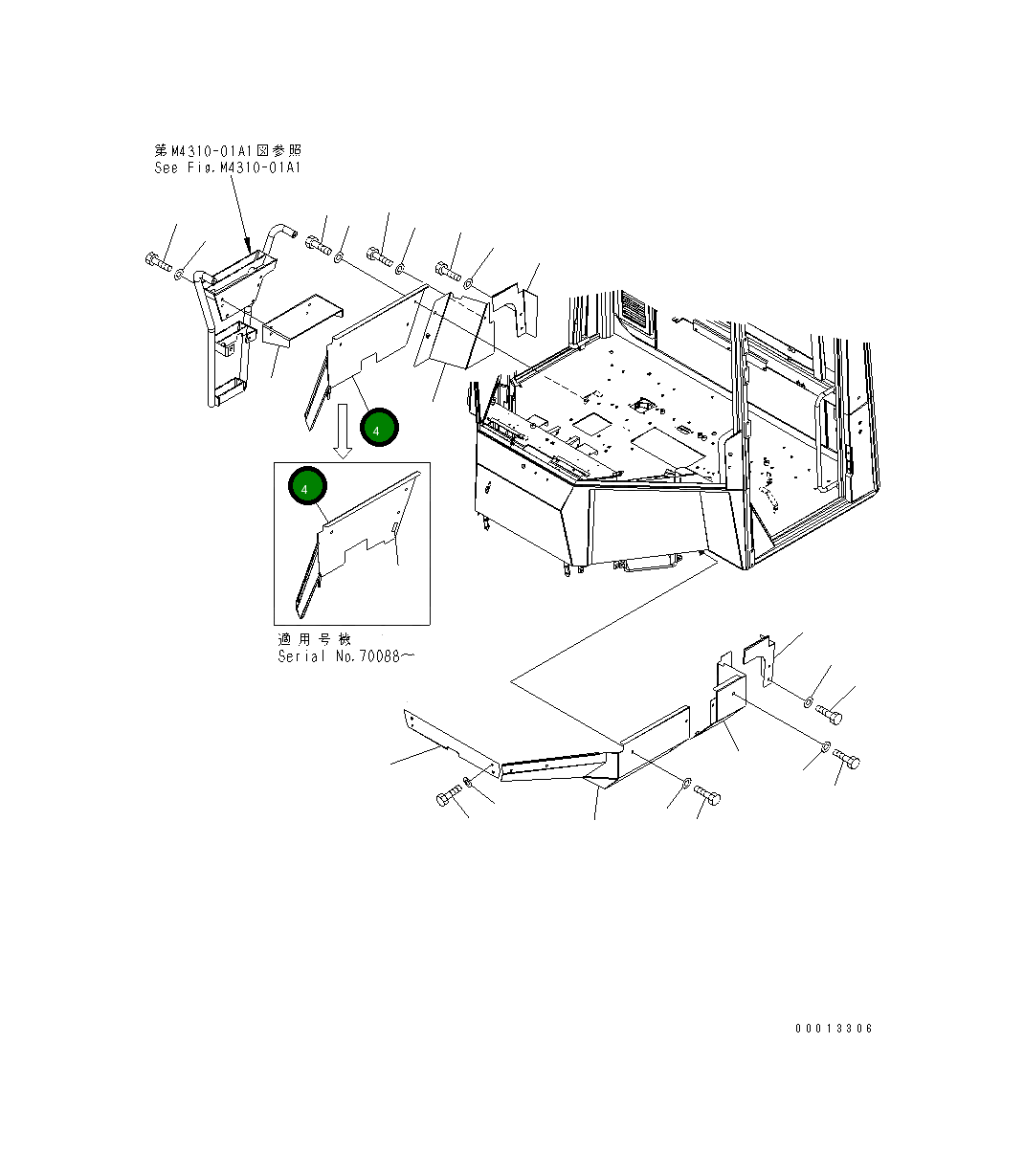 第M4310-01A1図参照
See Fig.M4310-01A1

4

4

適用号機
Serial No.70088～

00013306