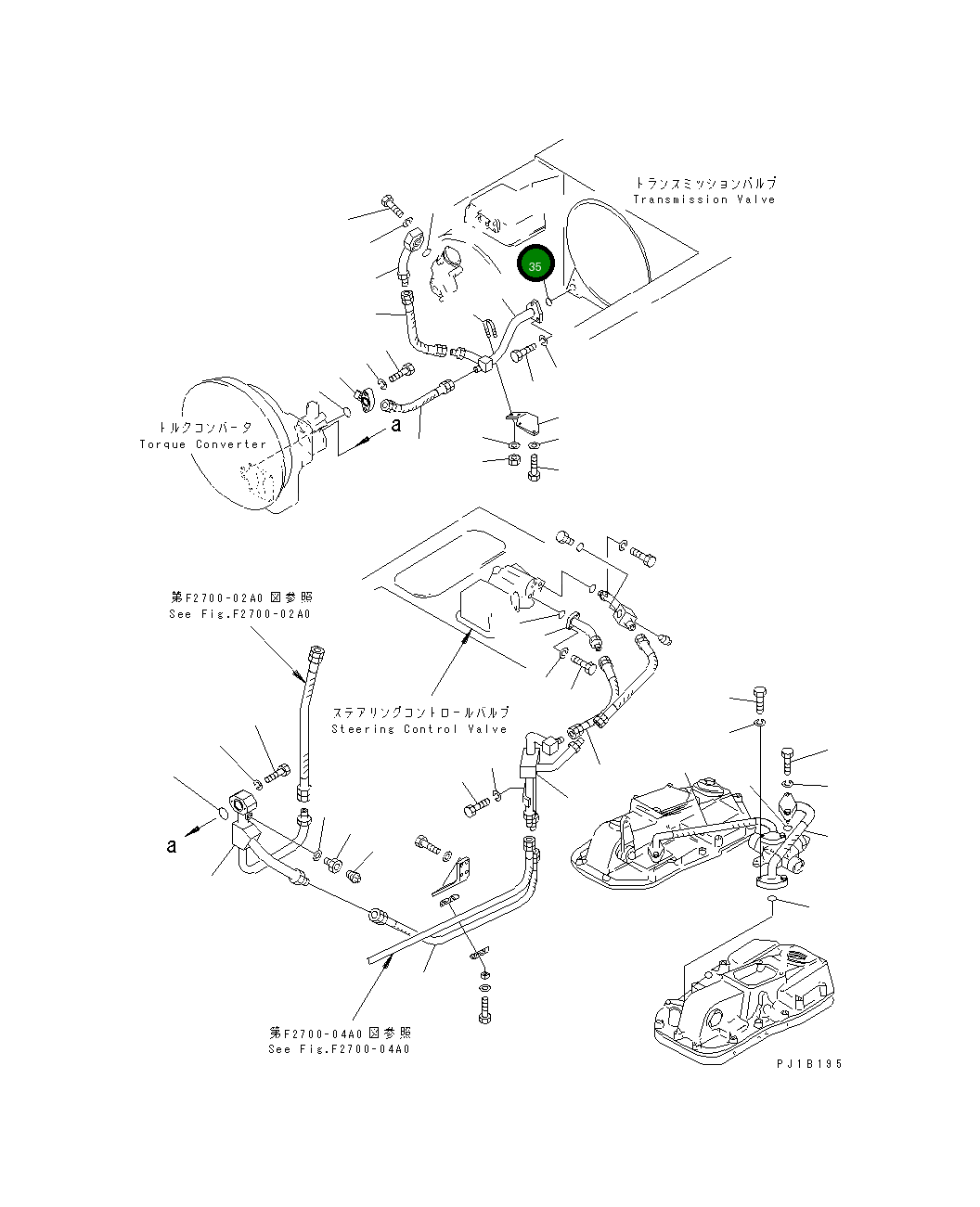 トランスミッションバルブ
Transmission Valve

35

トルクコンバータ
Torque Converter

a

第F2700-02A0図参照
See Fig.F2700-02A0

ステアリングコントロールバルブ
Steering Control Valve

a

第F2700-04A0図参照
See Fig.F2700-04A0

PJ1B195