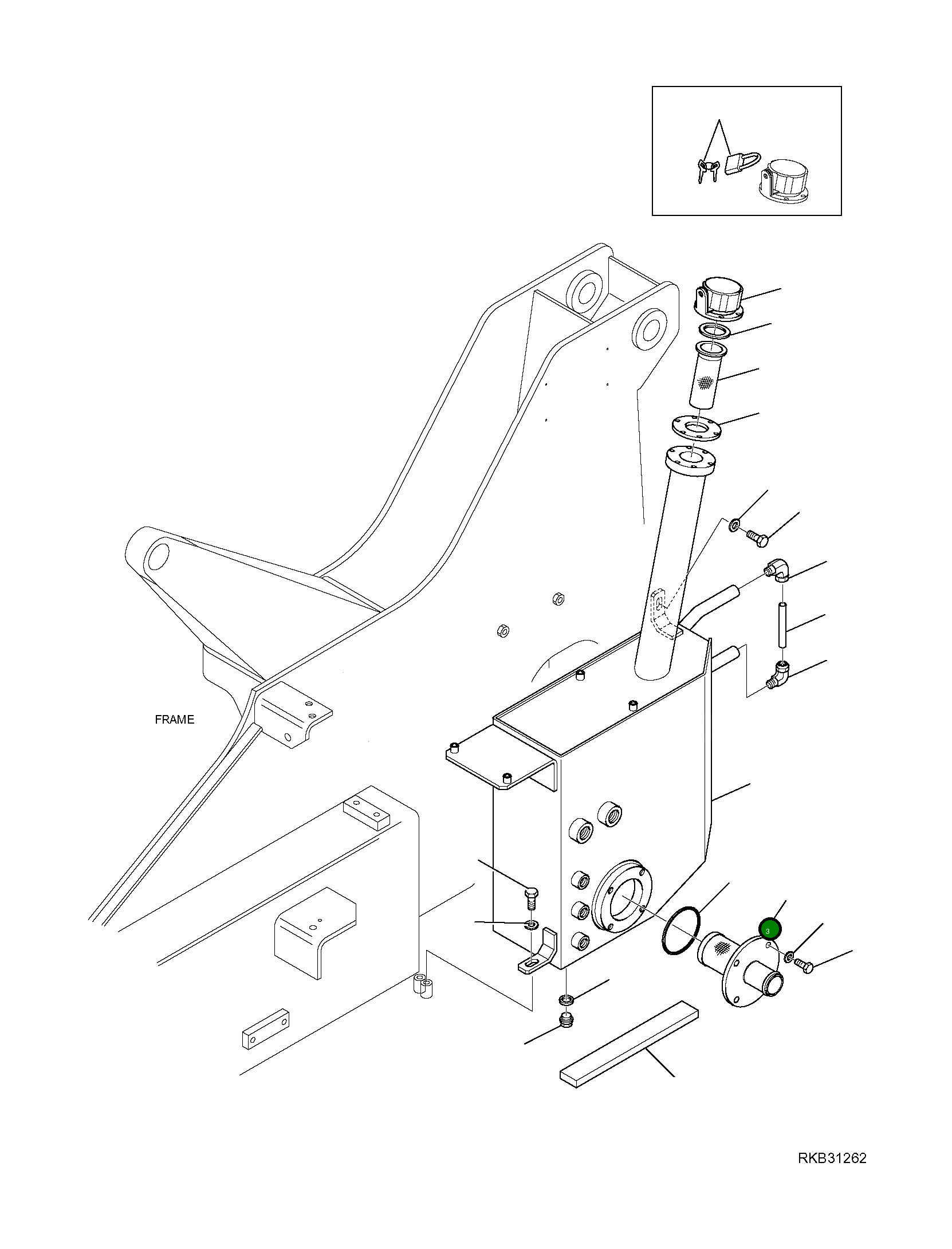 FRAME

3

RKB31262