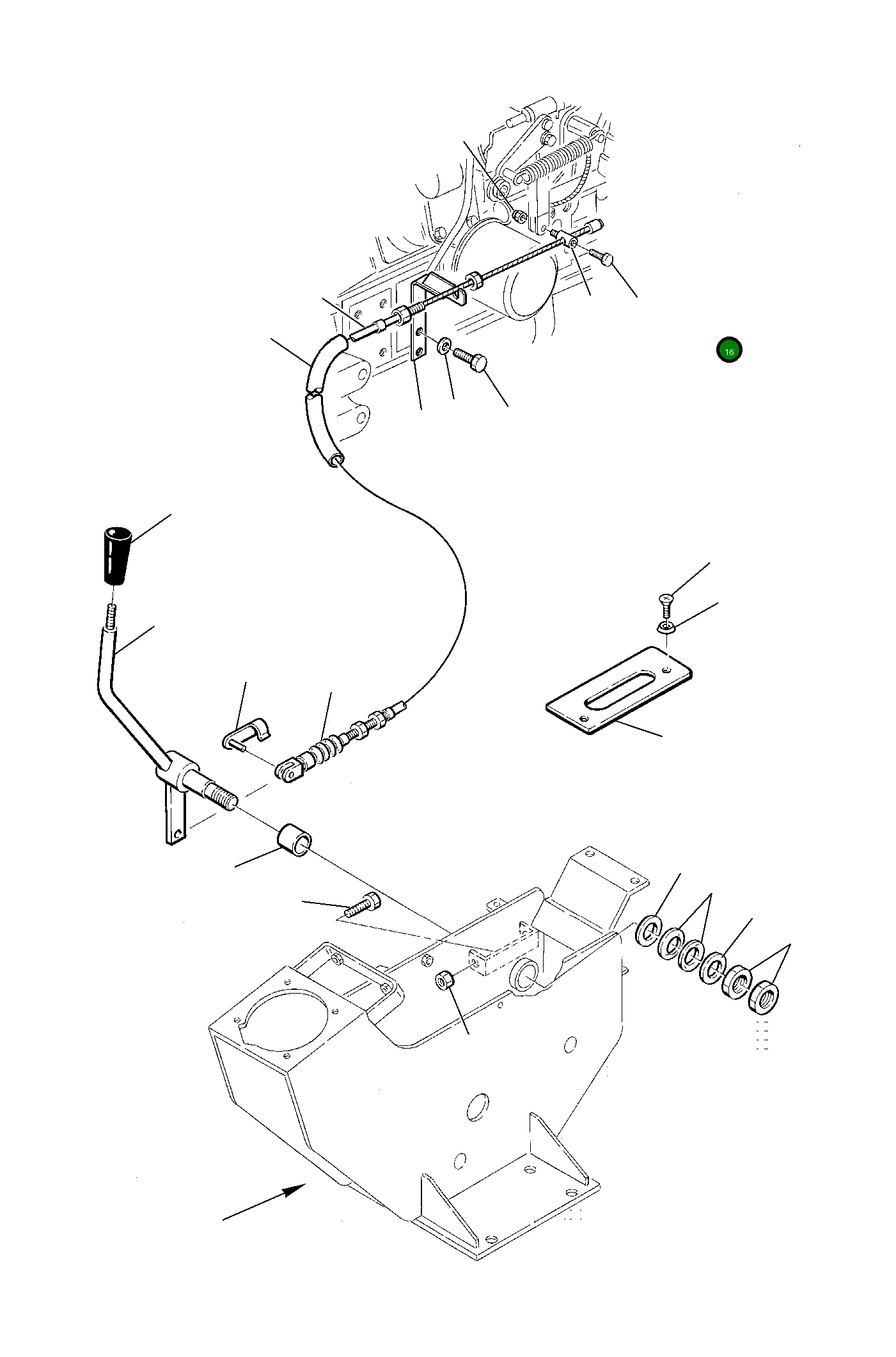 16