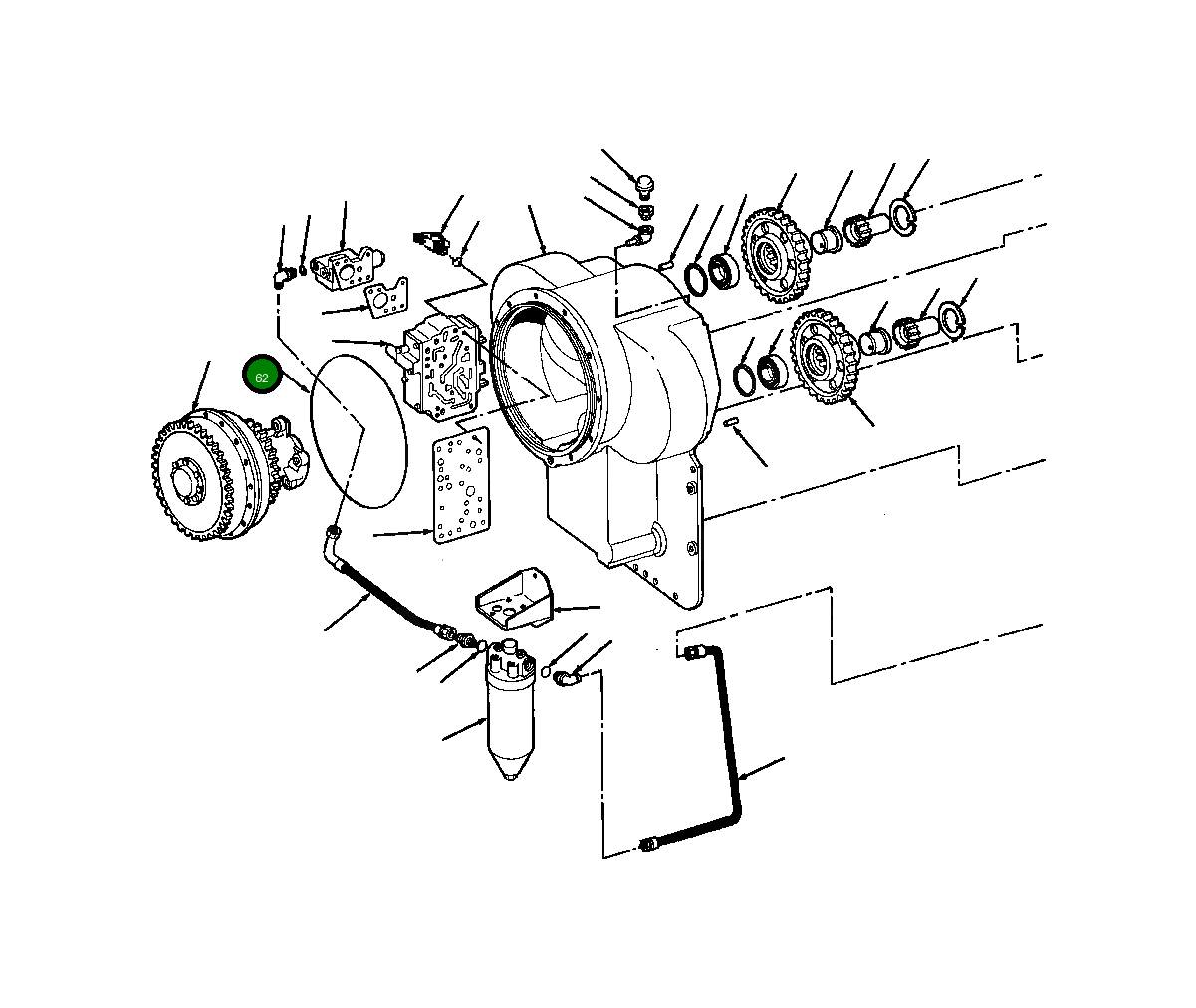 62