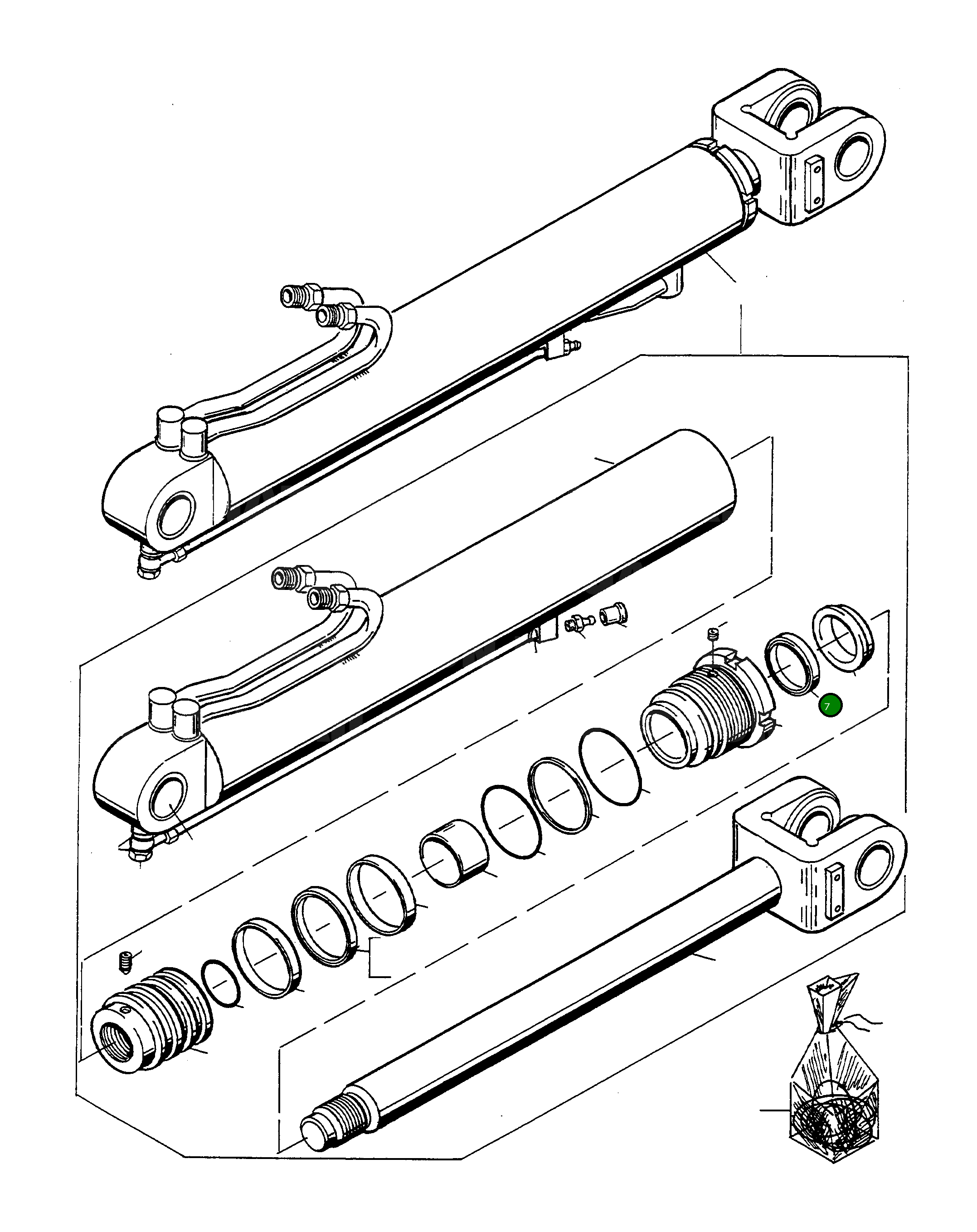 7