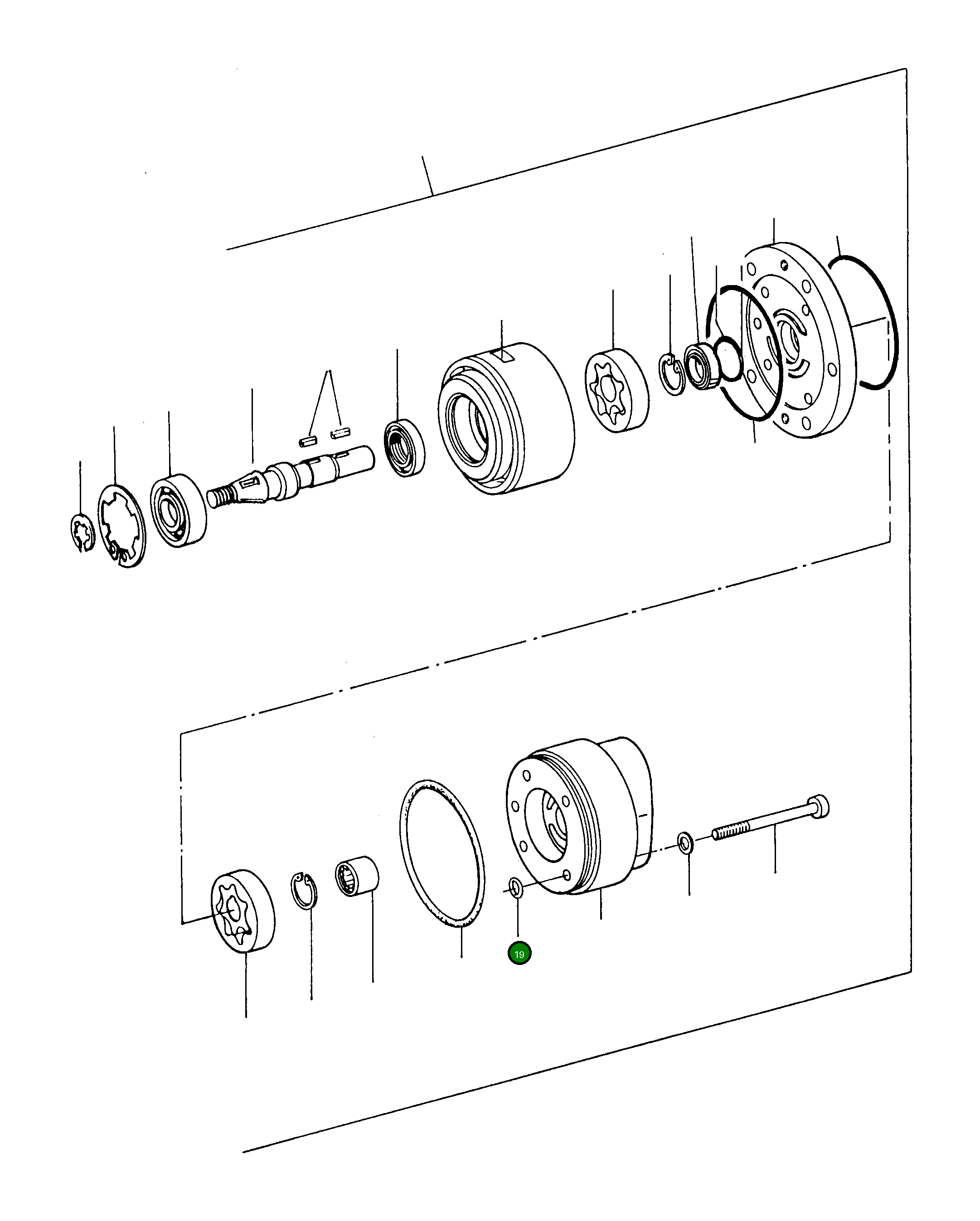 19