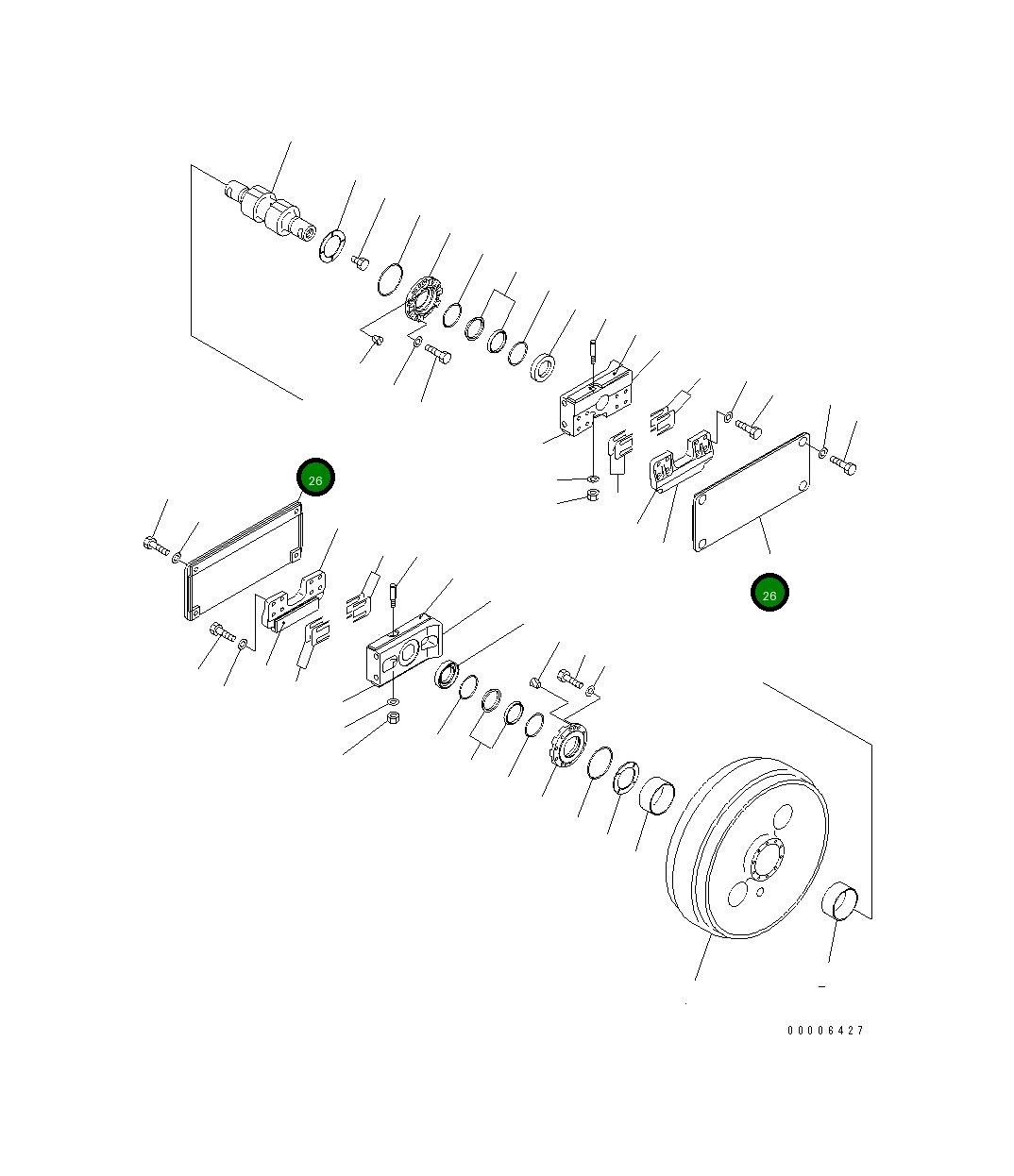 26

26

00006427