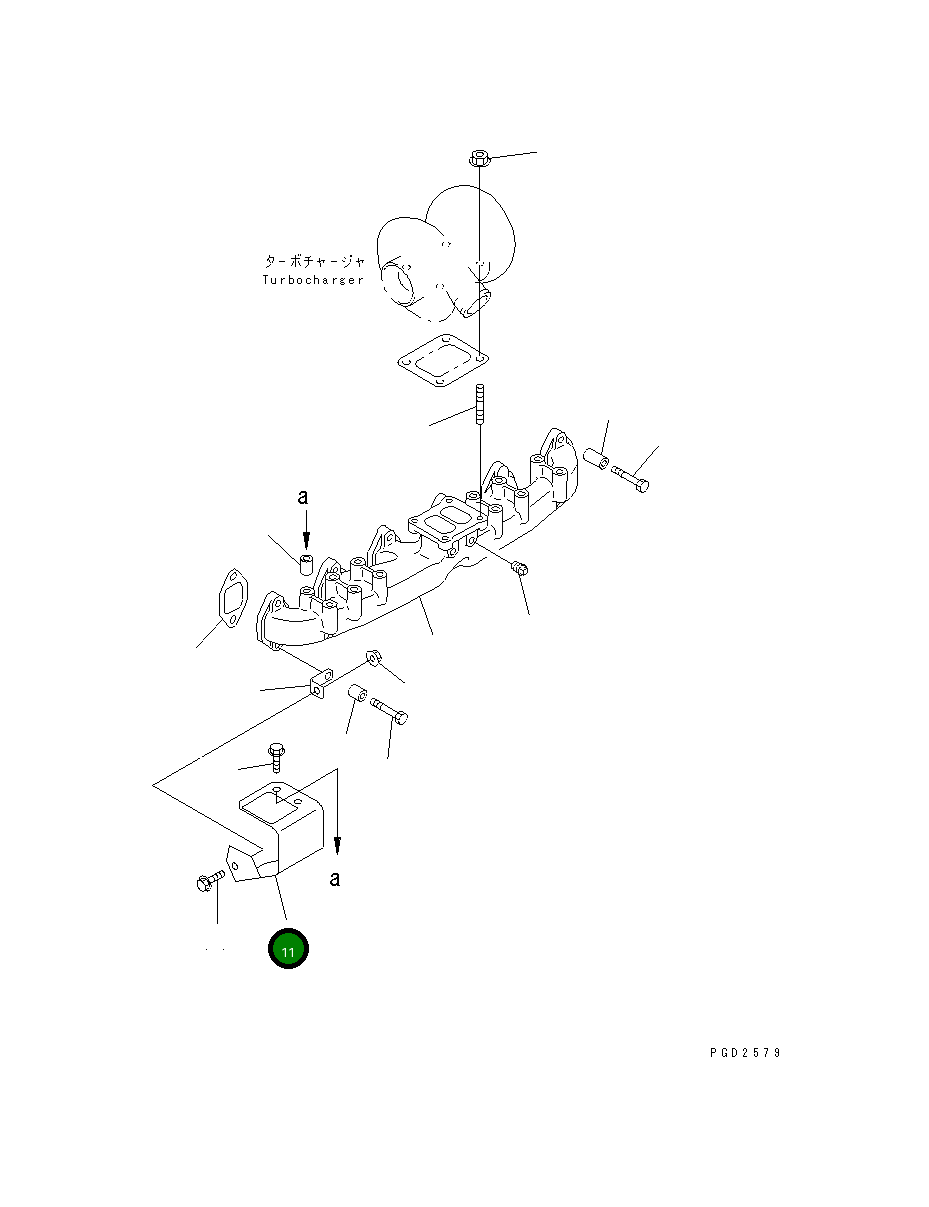 ターボチャージャ
Turbocharger

a

a

11

PGD2579