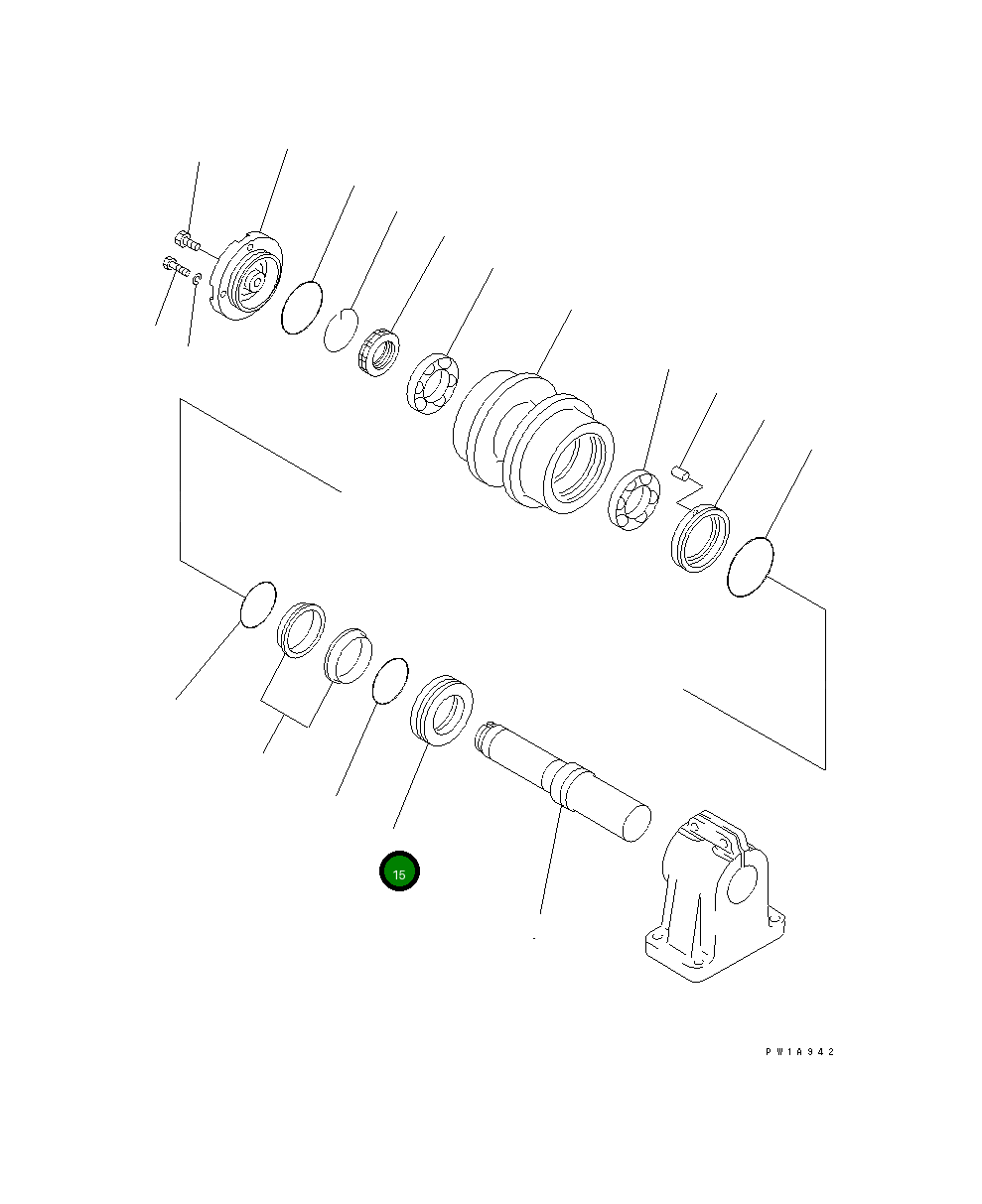 15

PW1A942