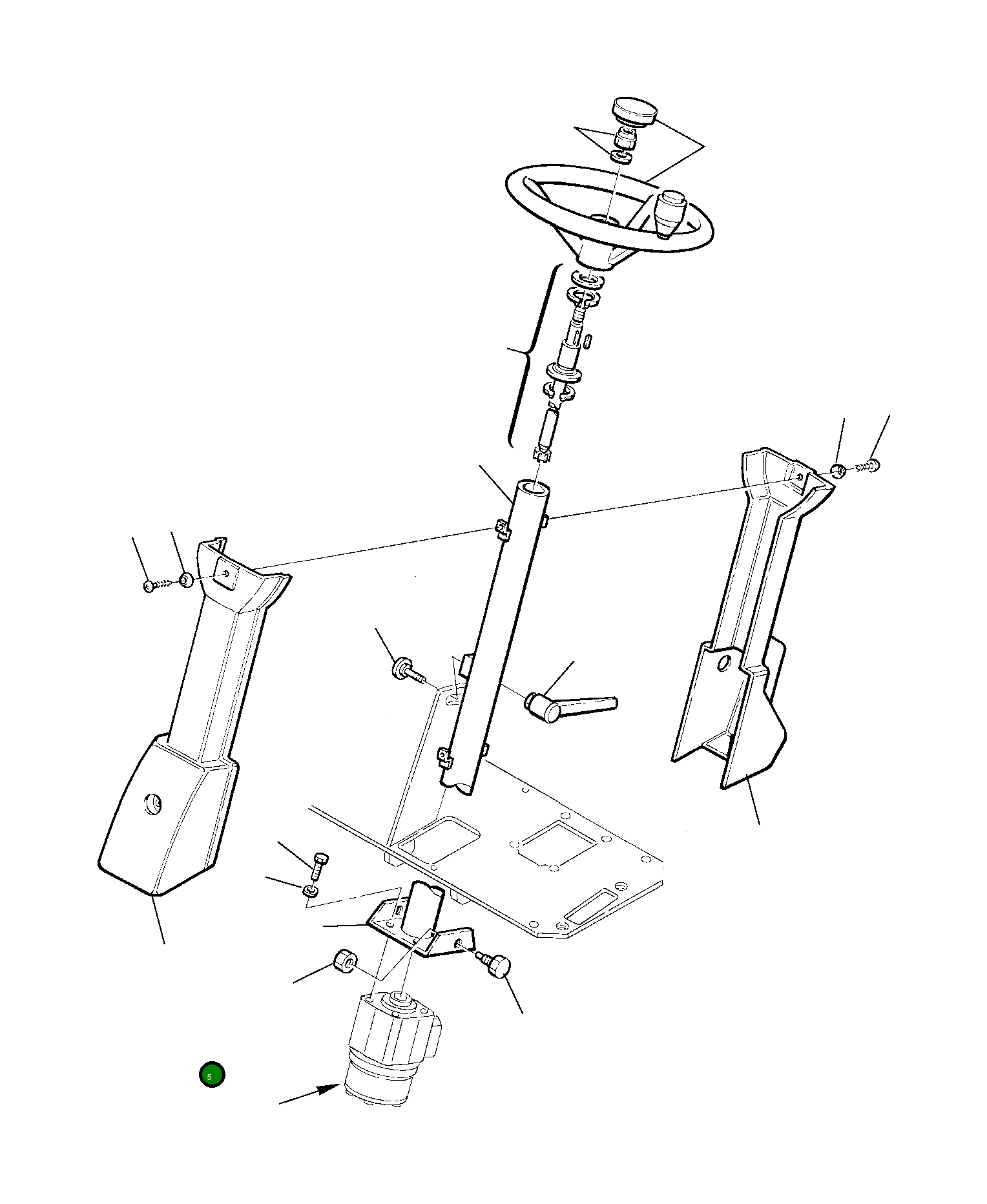 5