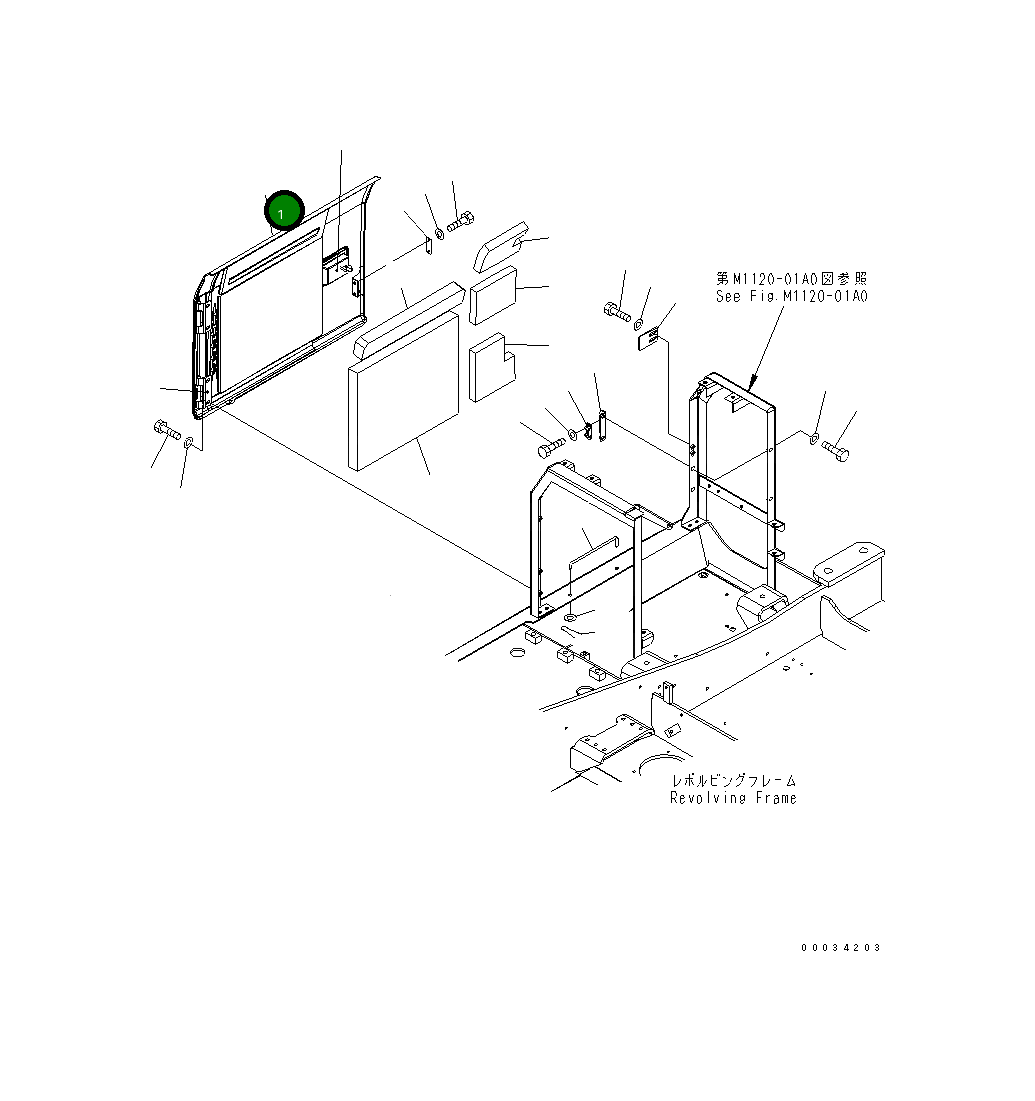 1

第M1120-01A0図参照
See Fig.M1120-01A0

レボルビングフレーム
Revolving Frame

00034203