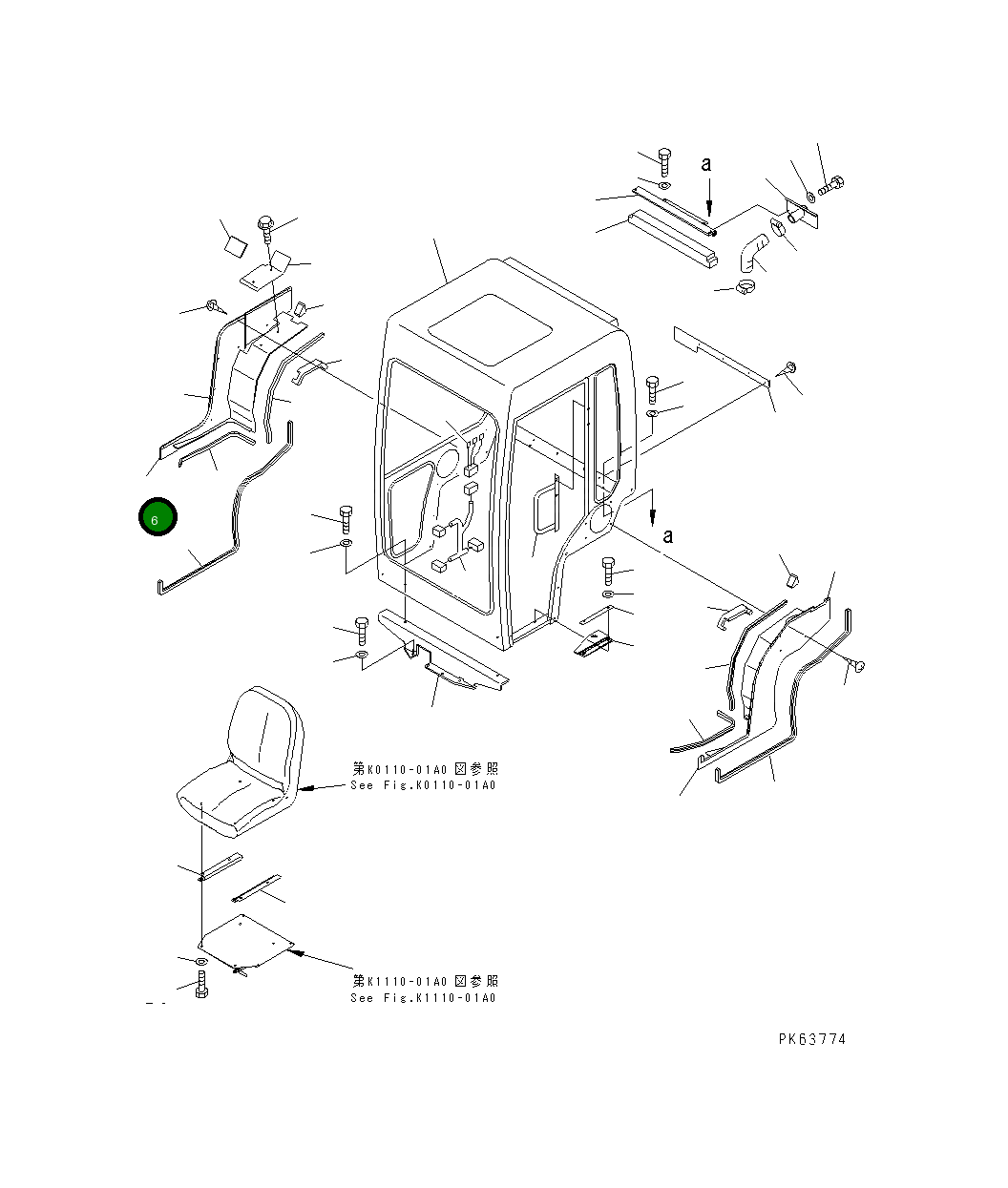 a

6

a

第K0110-01A0 図参照
See Fig.K0110-01A0

第K1110-01A0 図参照
See Fig.K1110-01A0

PK63774