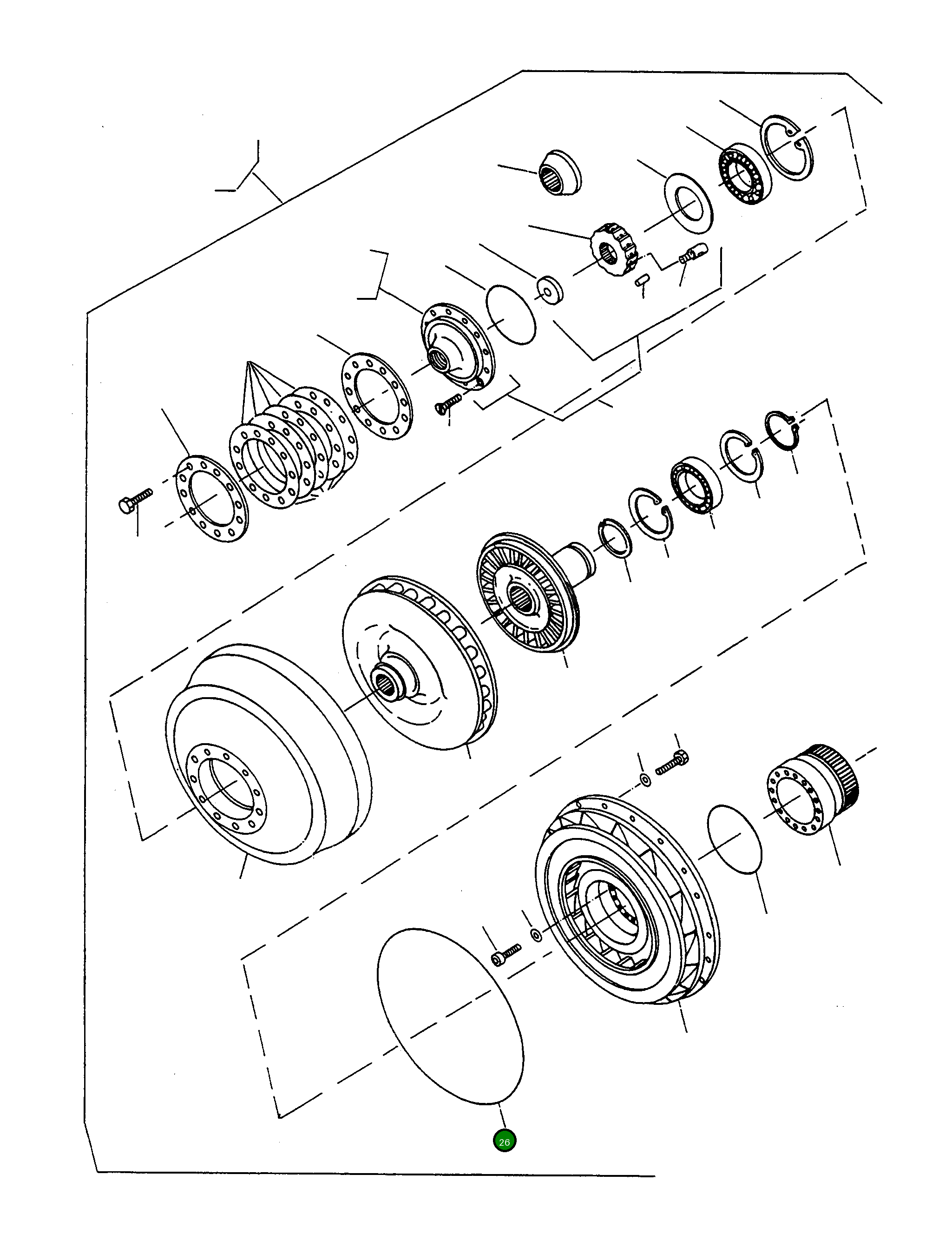 26