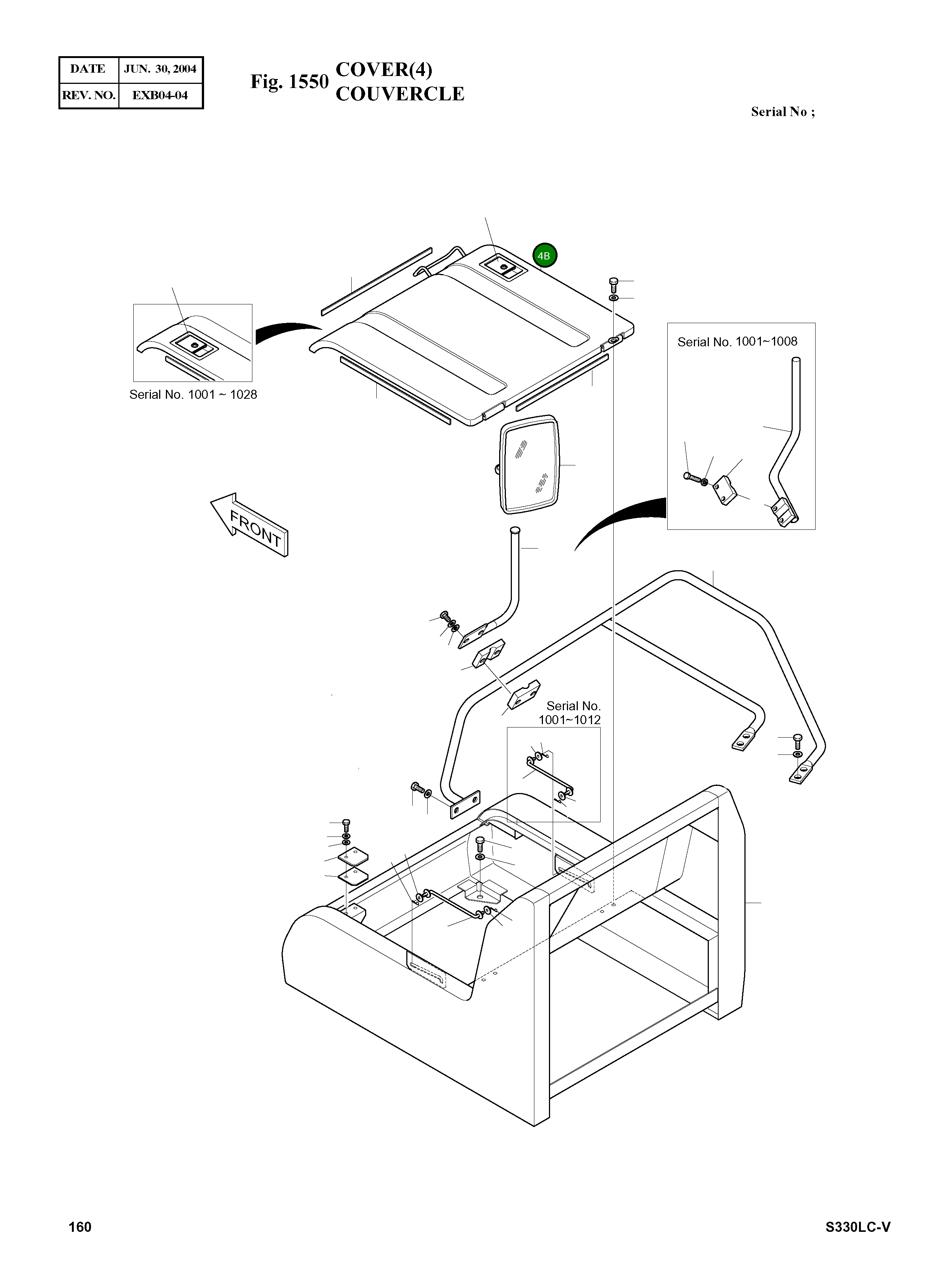 | DATE | JUN. 30, 2004 |
|---|---|
| REV. NO. | EXB04-04 |

Fig. 1550 COVER(4)
COUVERCLE

Serial No ;

4B

Serial No. 1001 ~ 1028

Serial No. 1001~1008

FRONT

Serial No.
1001~1012

160

S330LC-V