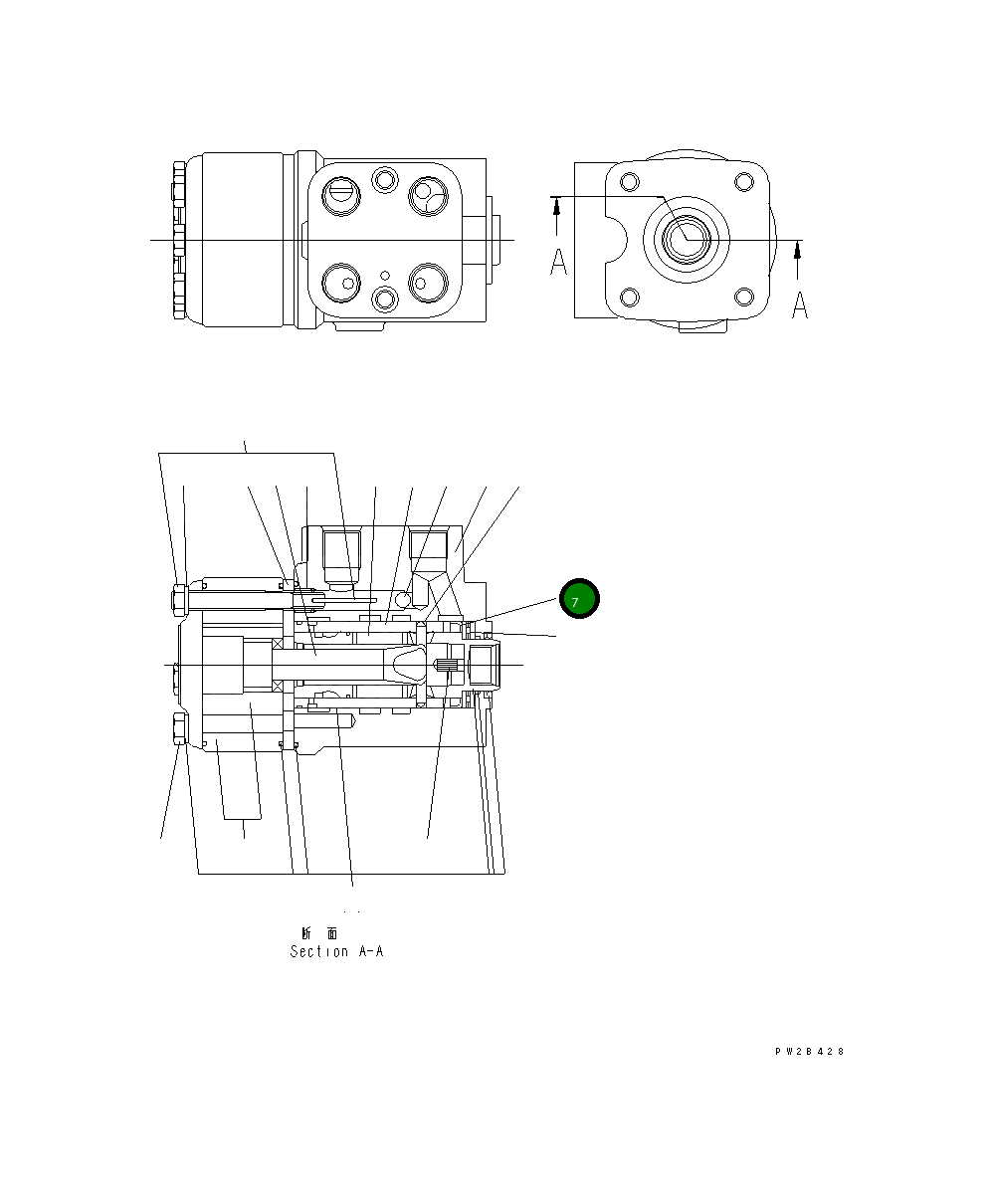 A

A

7

断 面
Section A-A

PW2B428