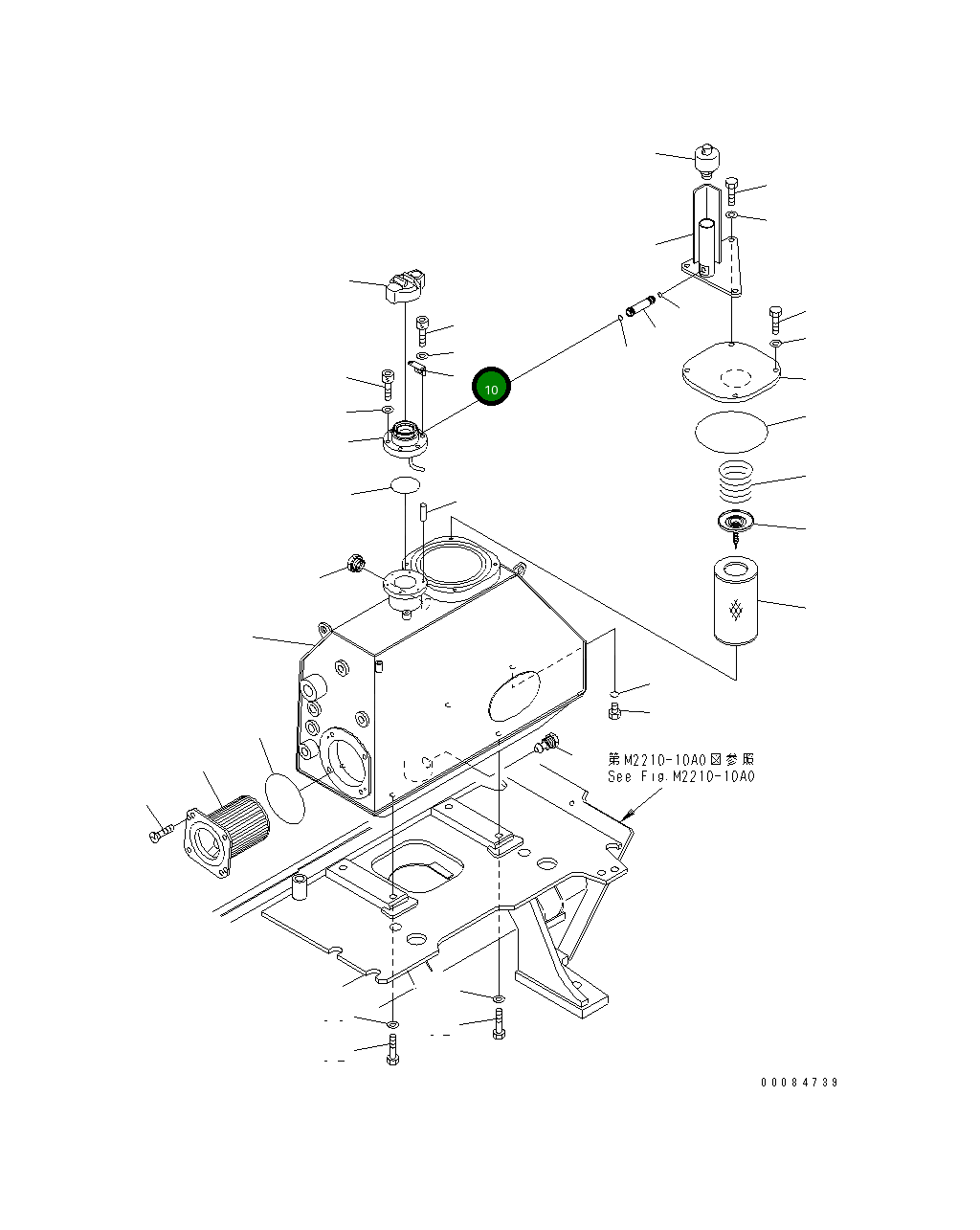 10

第M2210-10A0図参照
See Fig.M2210-10A0

00084739