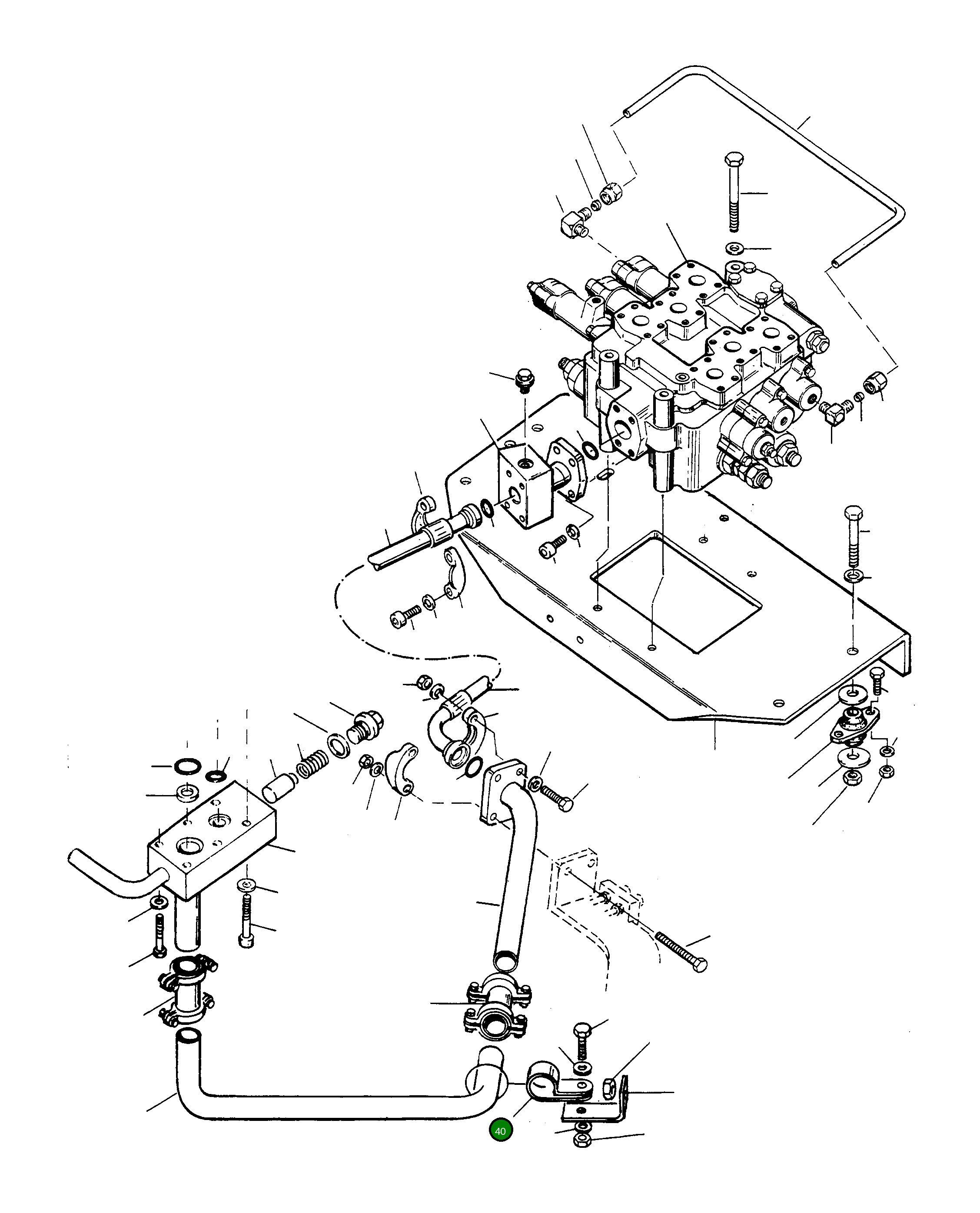 40