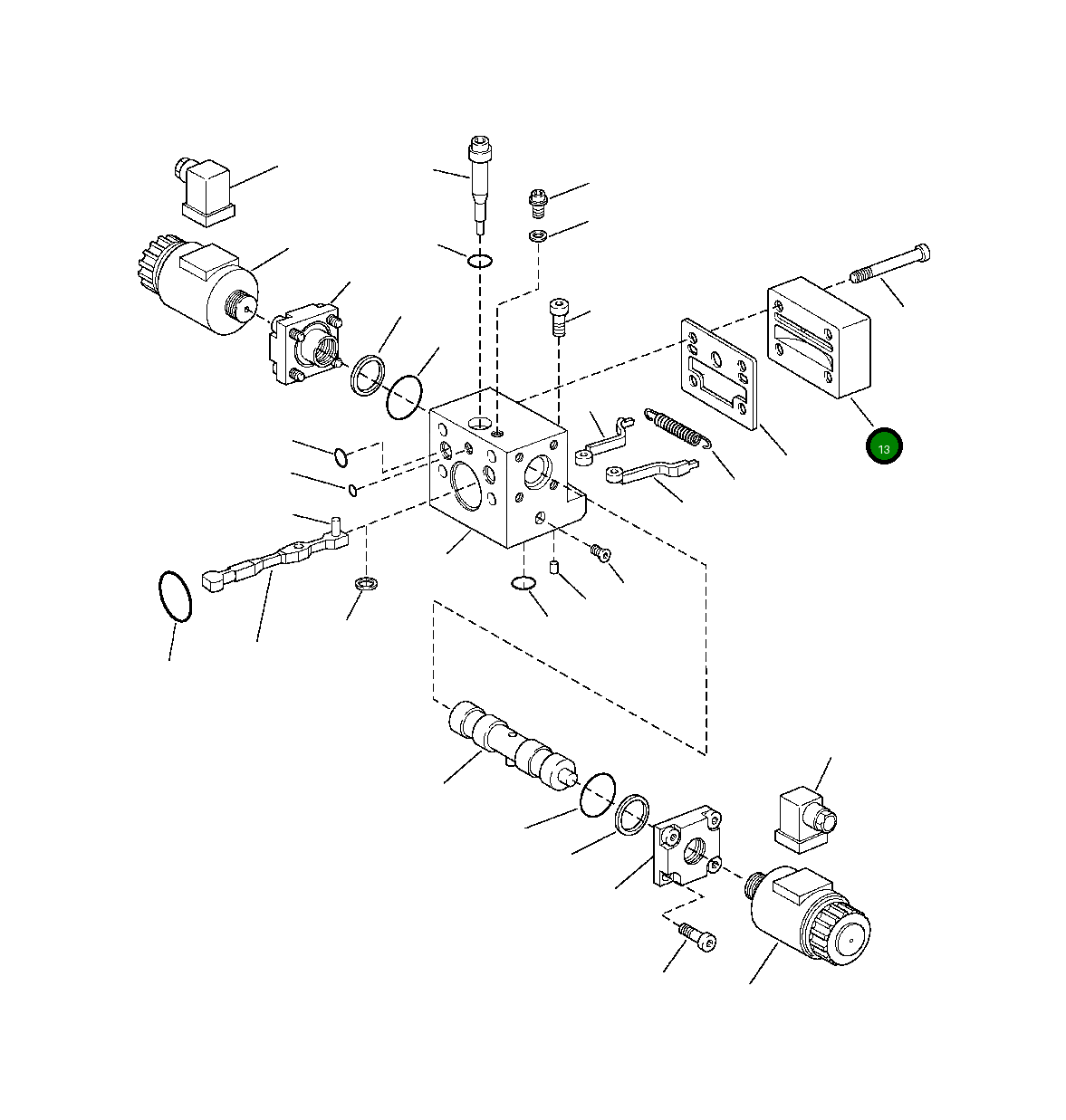 13