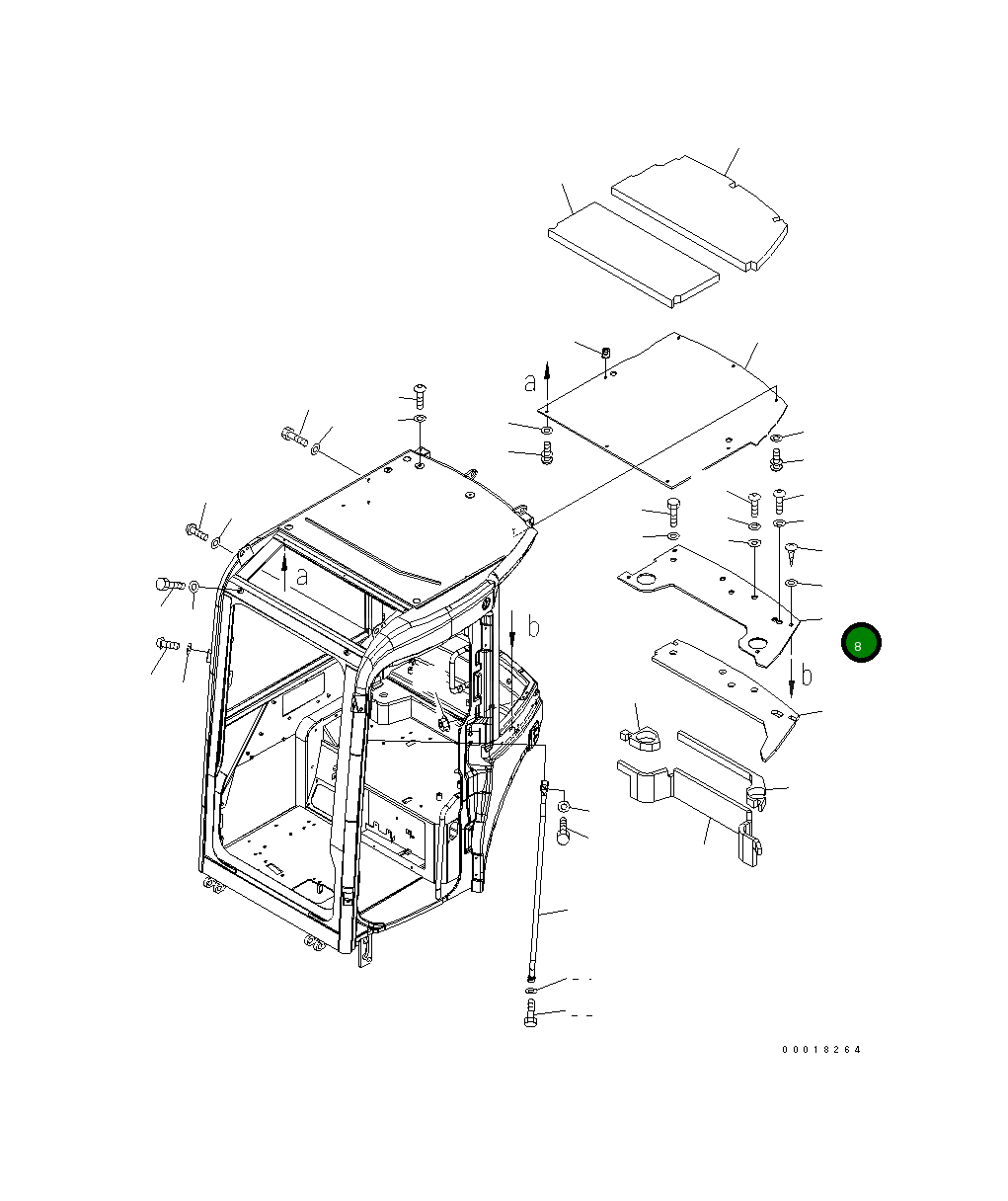 a
a
b
b
8
00018264