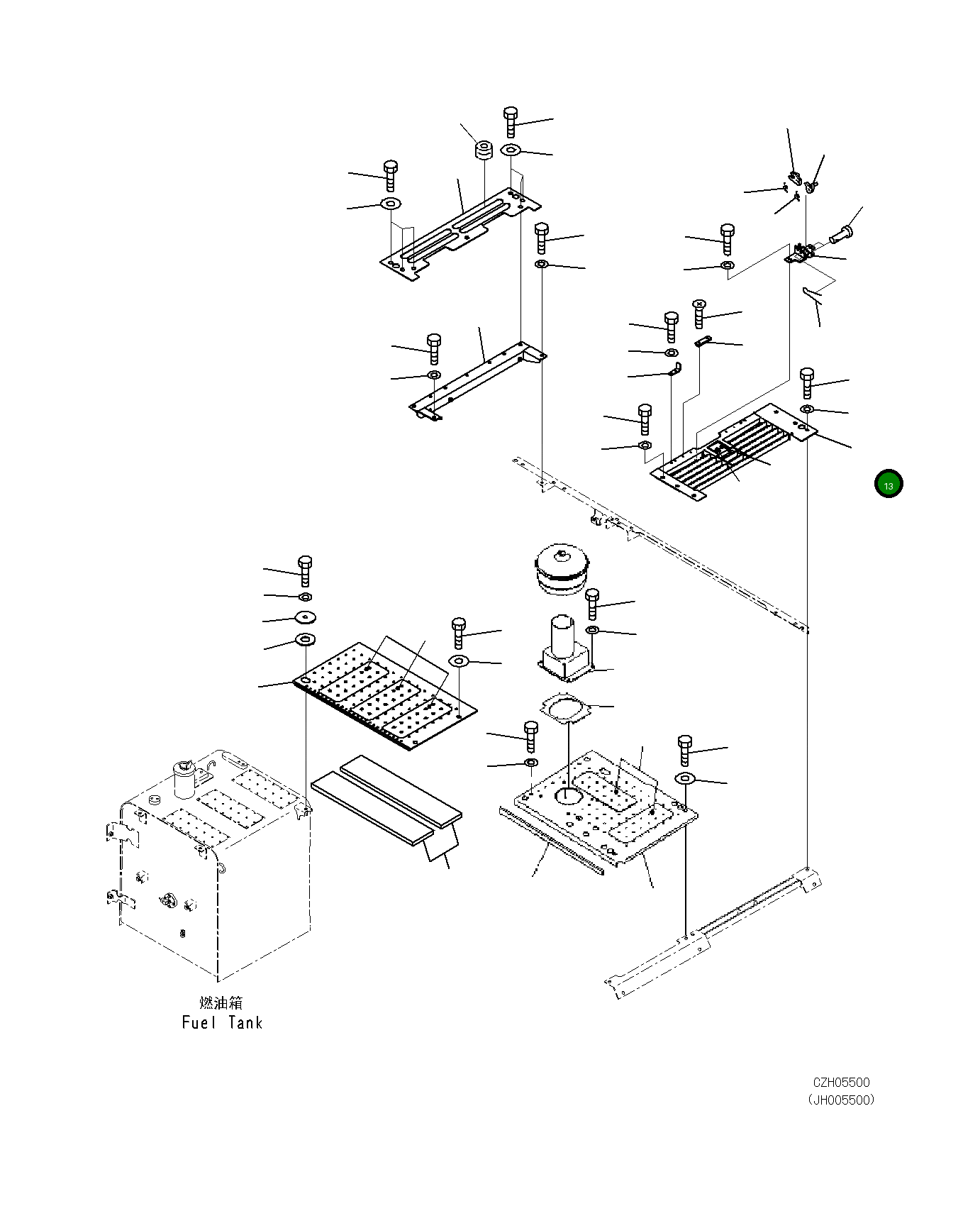 13

燃油箱
Fuel Tank

CZH05500
(JH005500)