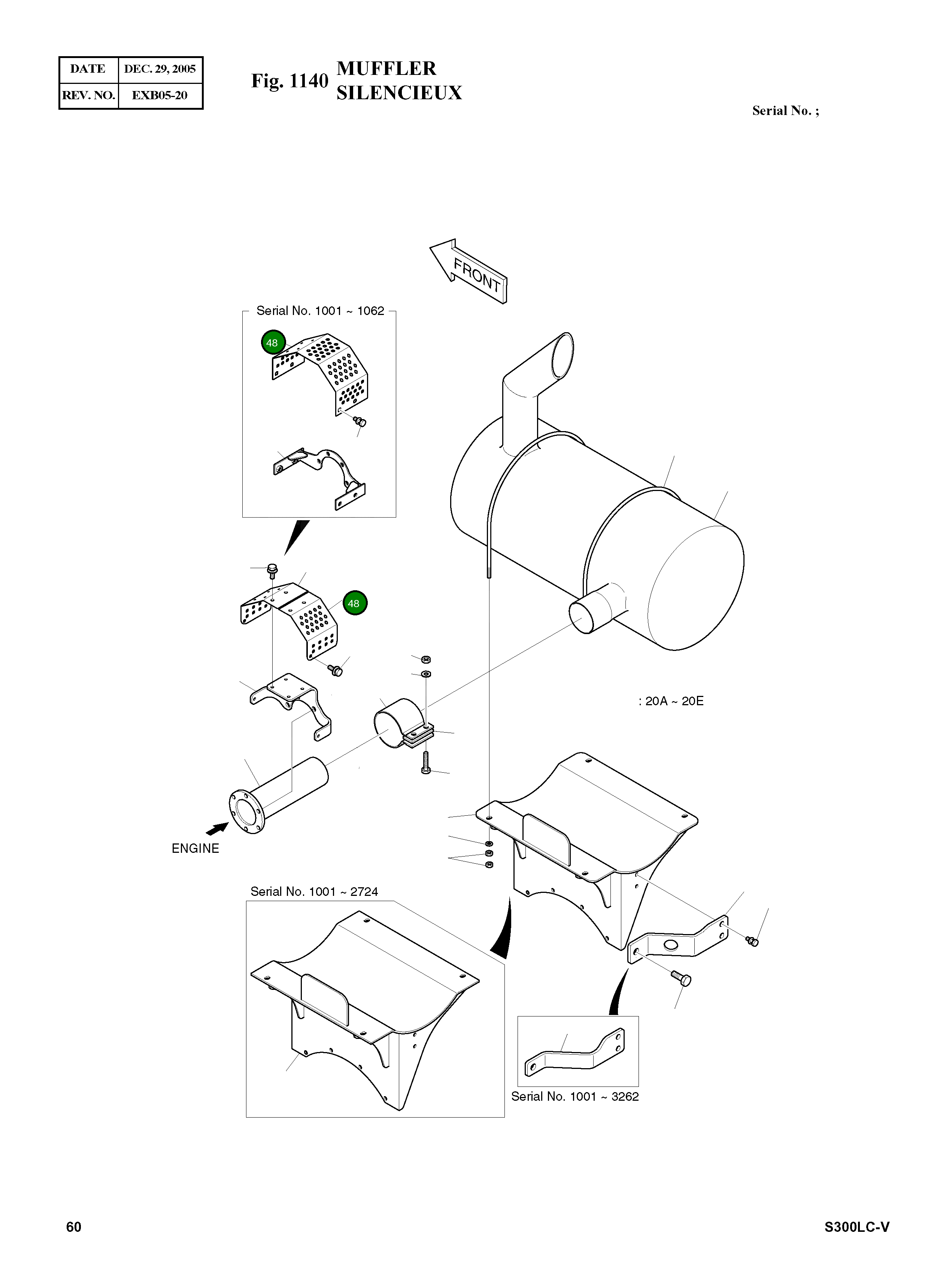 | DATE | DEC. 29, 2005 |
|---|---|
| REV. NO. | EXB05-20 |

Fig. 1140 MUFFLER
SILENCIEUX

Serial No. ;

FRONT

Serial No. 1001 ~ 1062

48

48

: 20A ~ 20E

ENGINE

Serial No. 1001 ~ 2724

Serial No. 1001 ~ 3262

60

S300LC-V