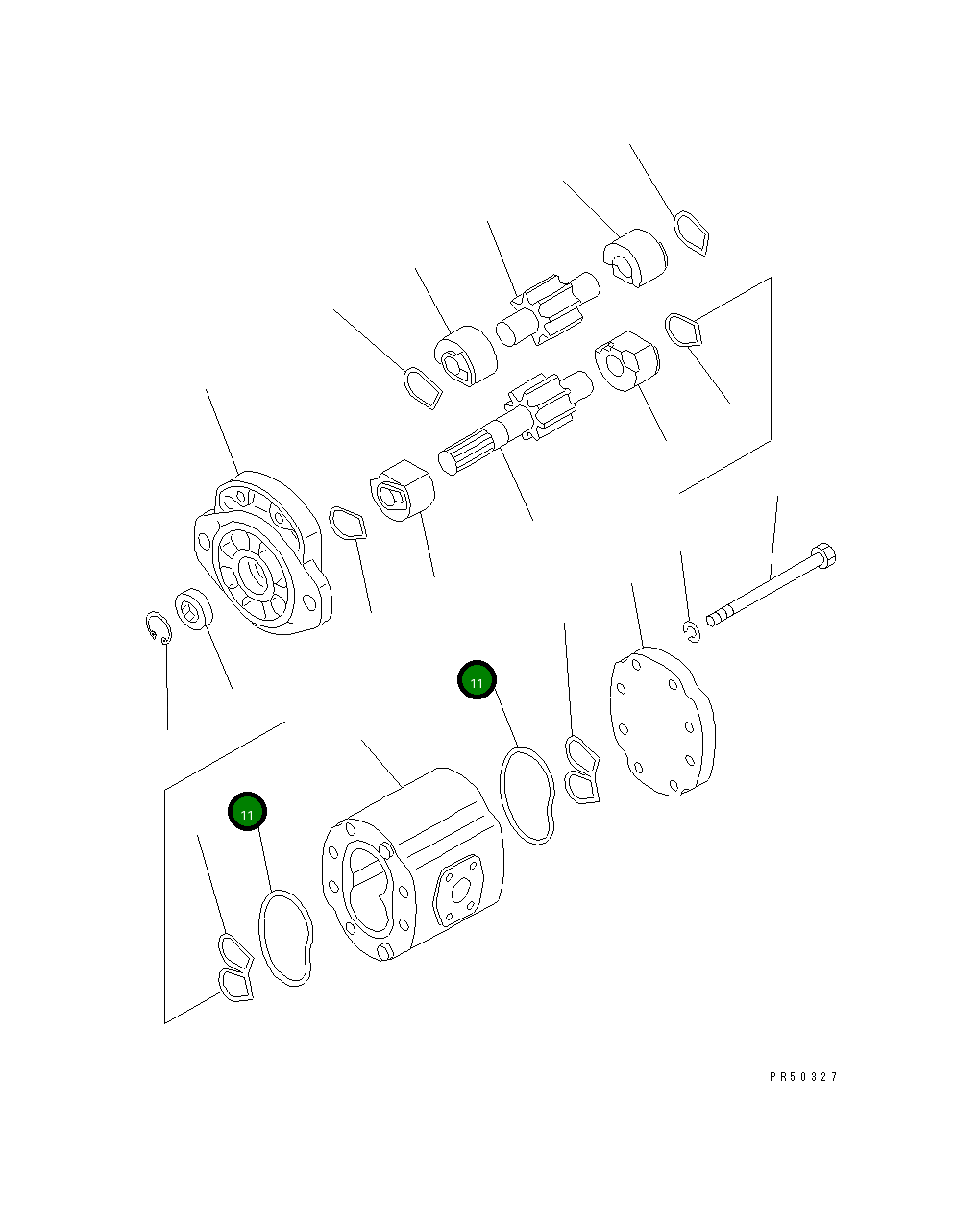 11

11

PR50327