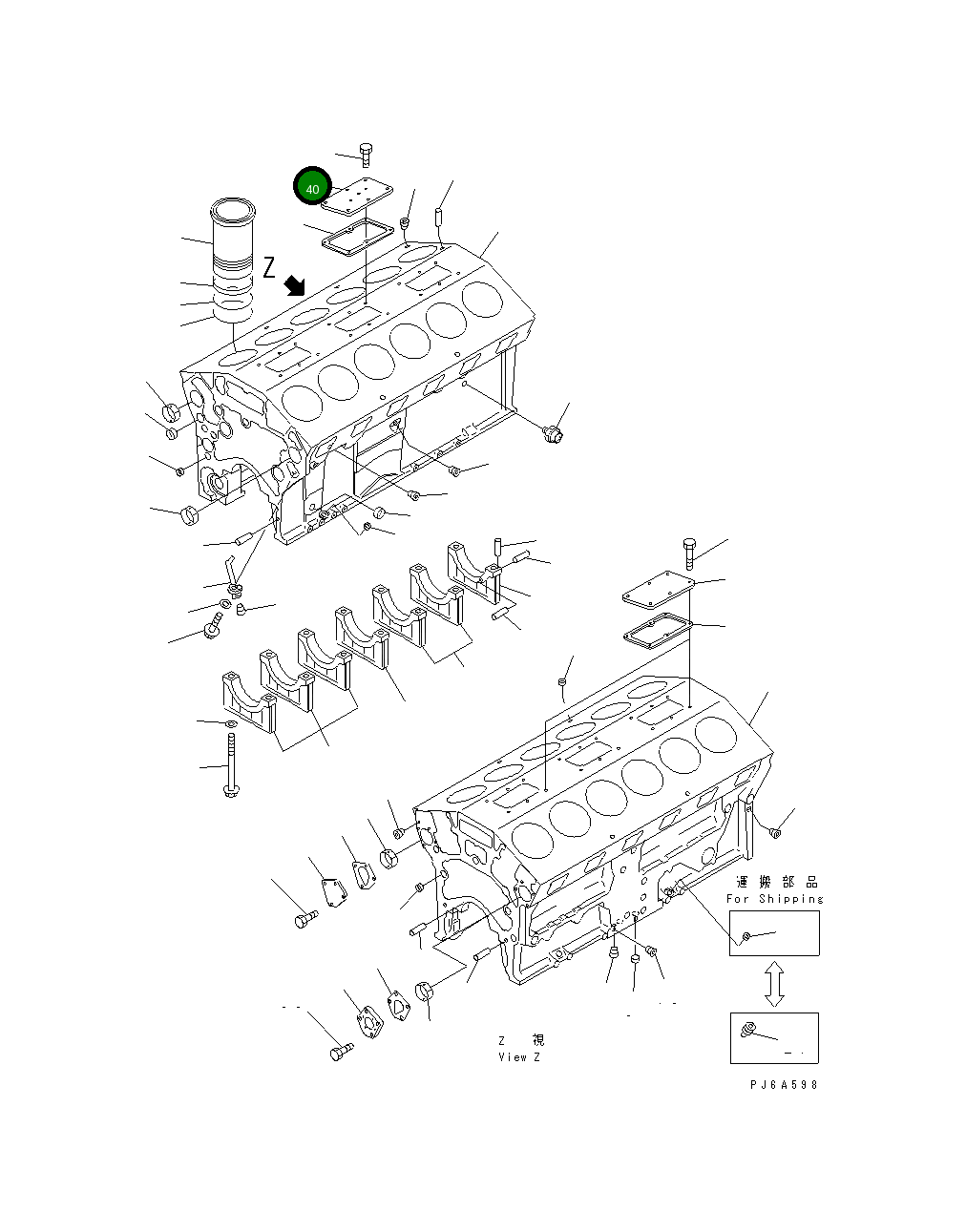 40

Z

運搬部品
For Shipping

Z 視
View Z

PJ6A598