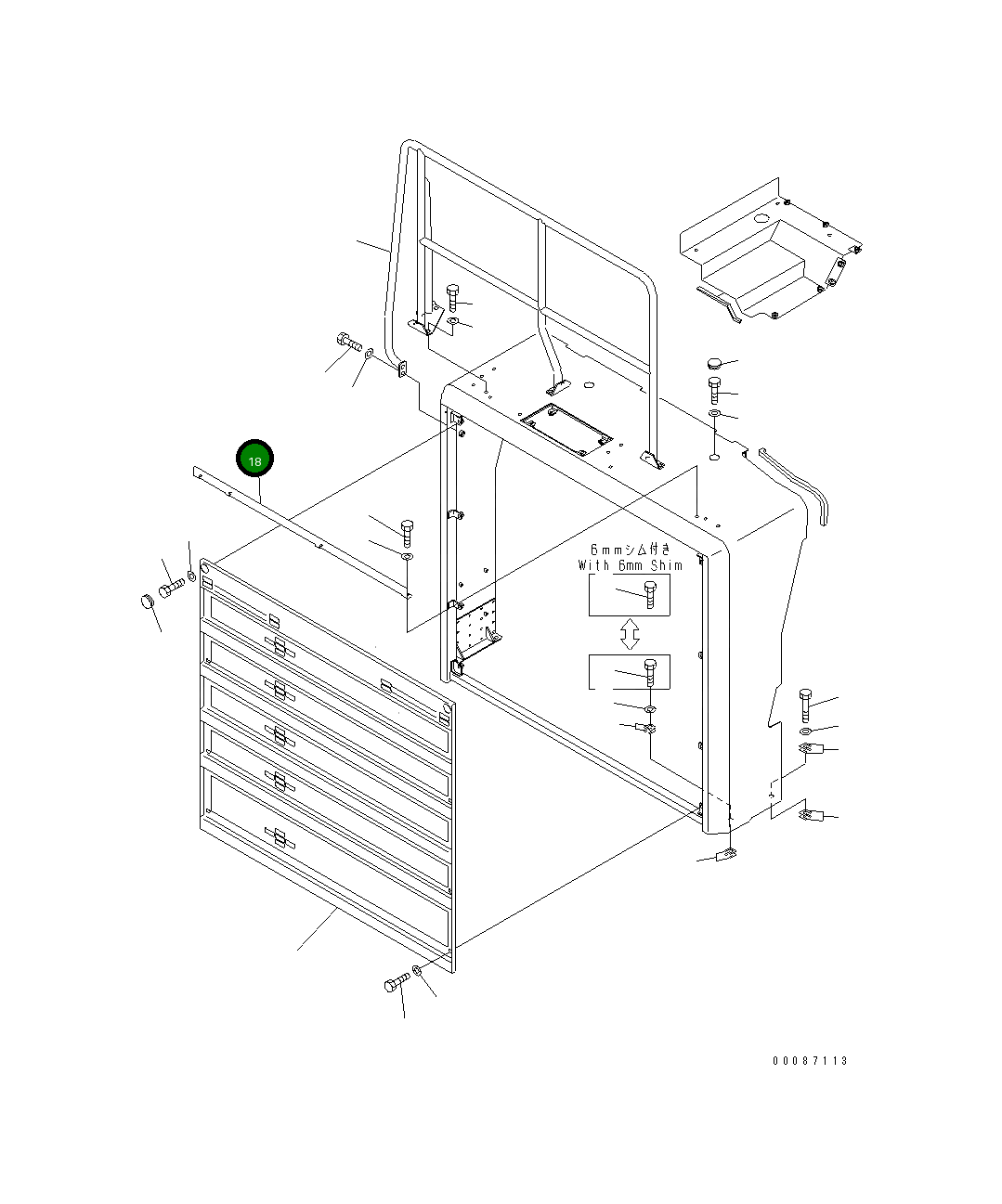 18

6mmシム付き
With 6mm Shim

00087113