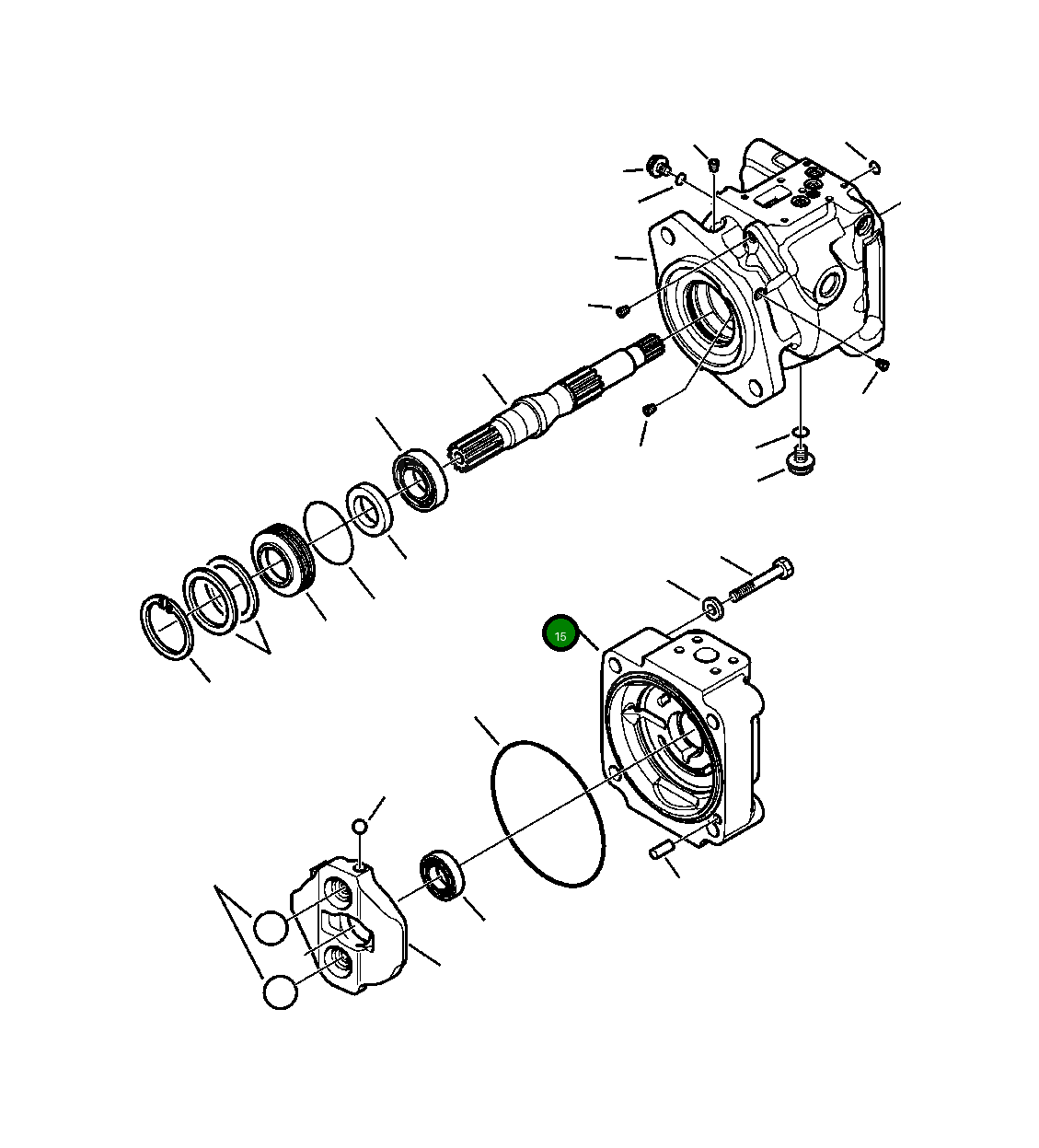 15