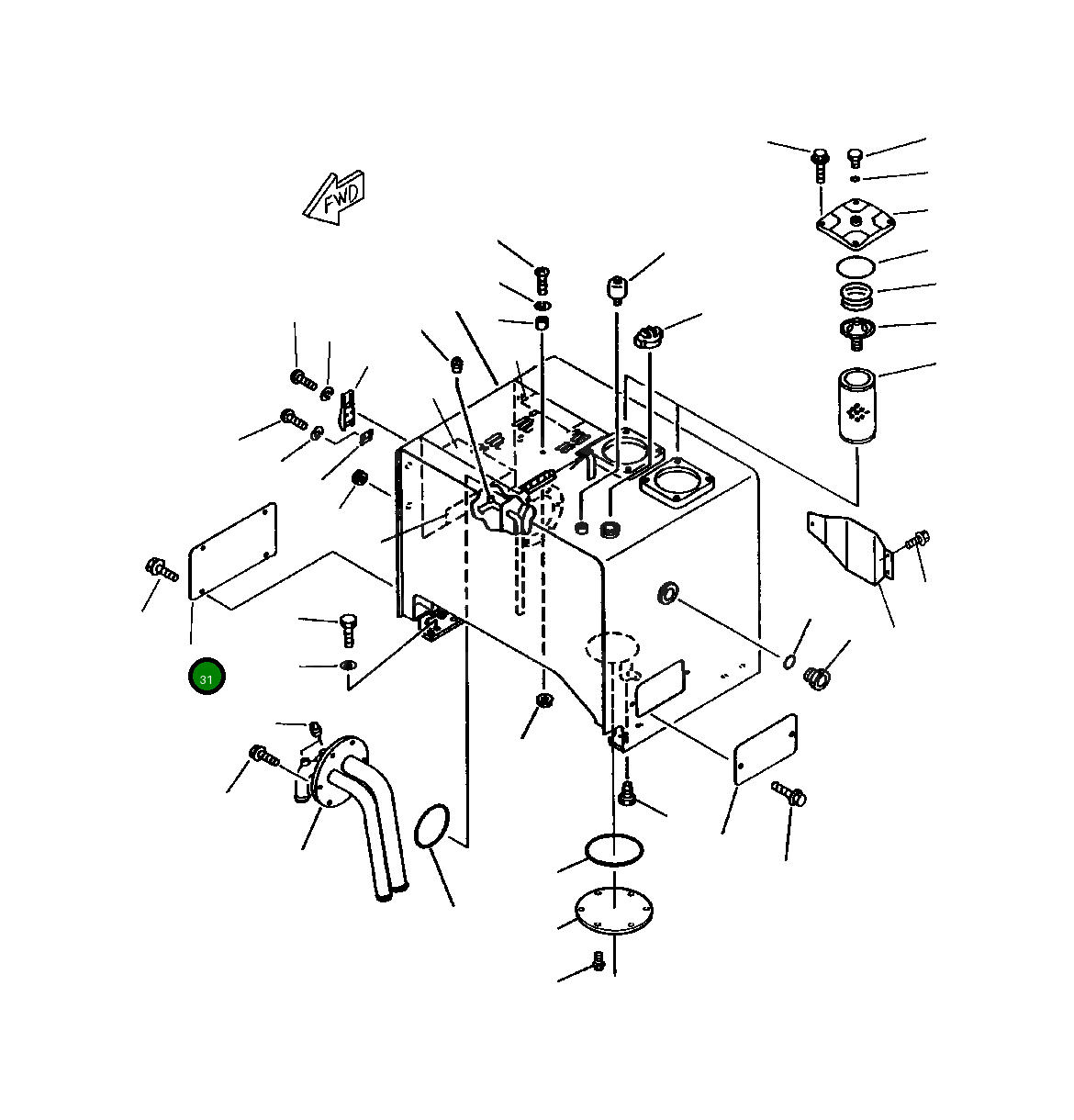 FWD

31